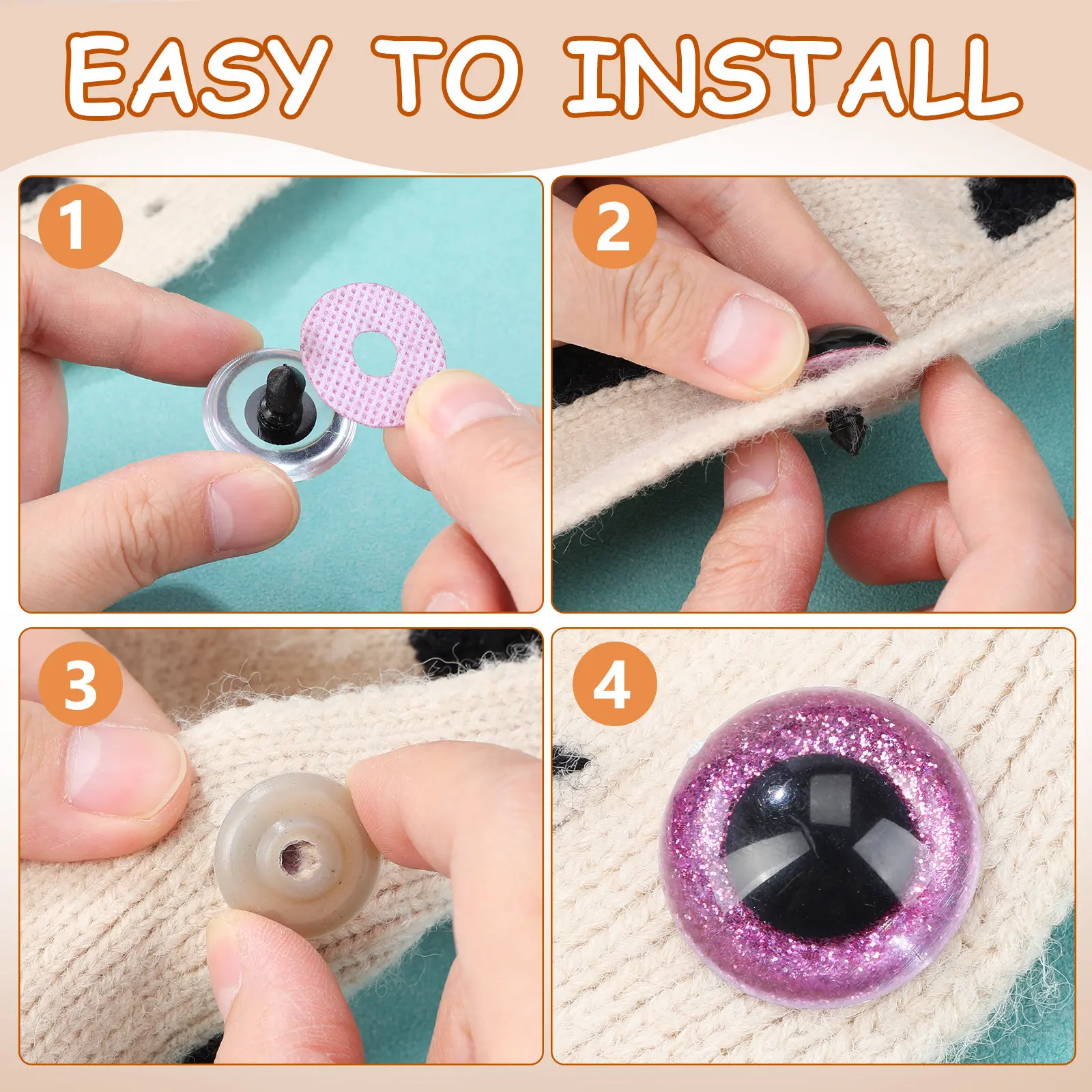 EASY TO INSTALL

1

2

3

4