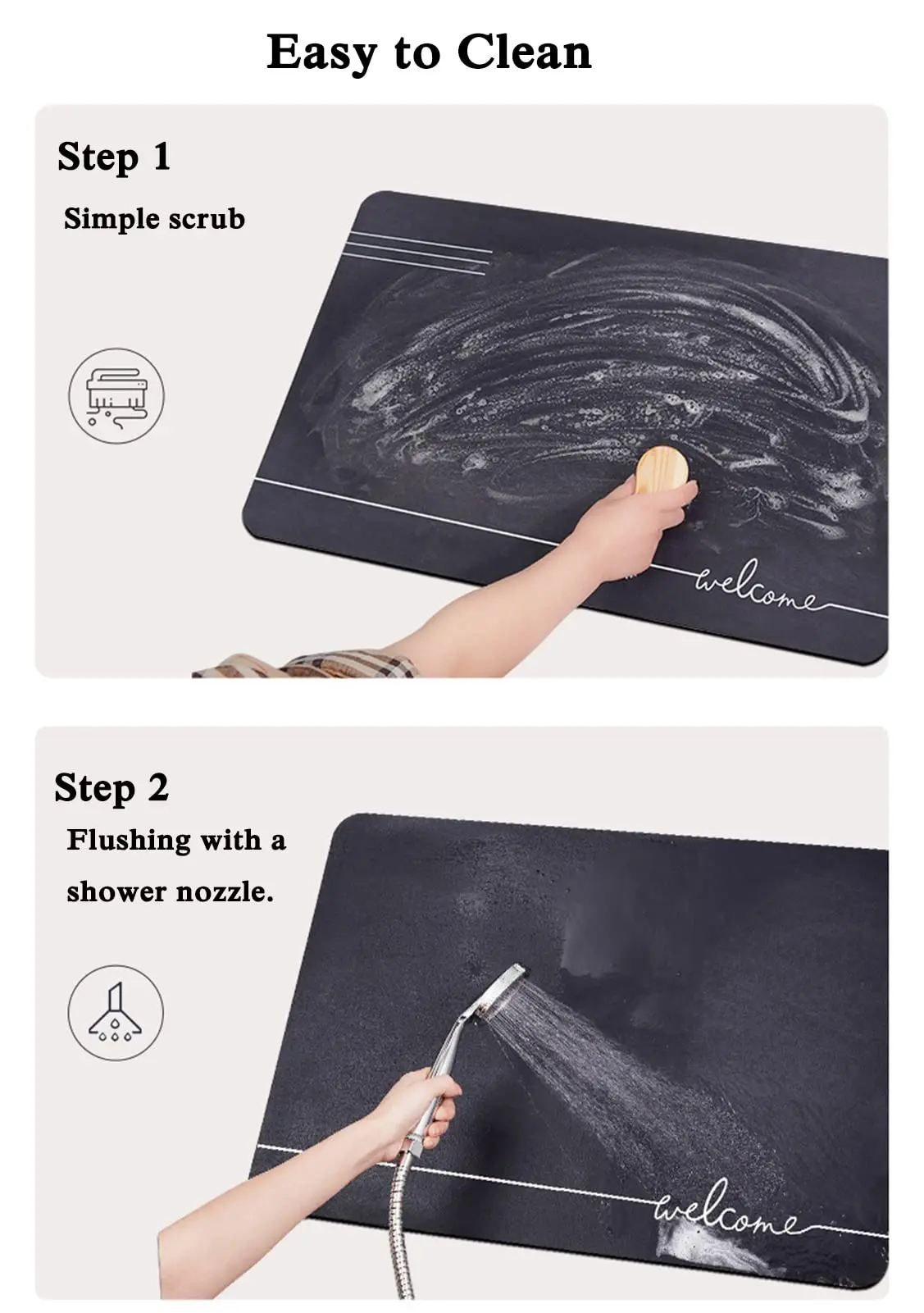 Easy to Clean

Step 1

Simple scrub

welcome

Step 2

Flushing with a shower nozzle.

welcome