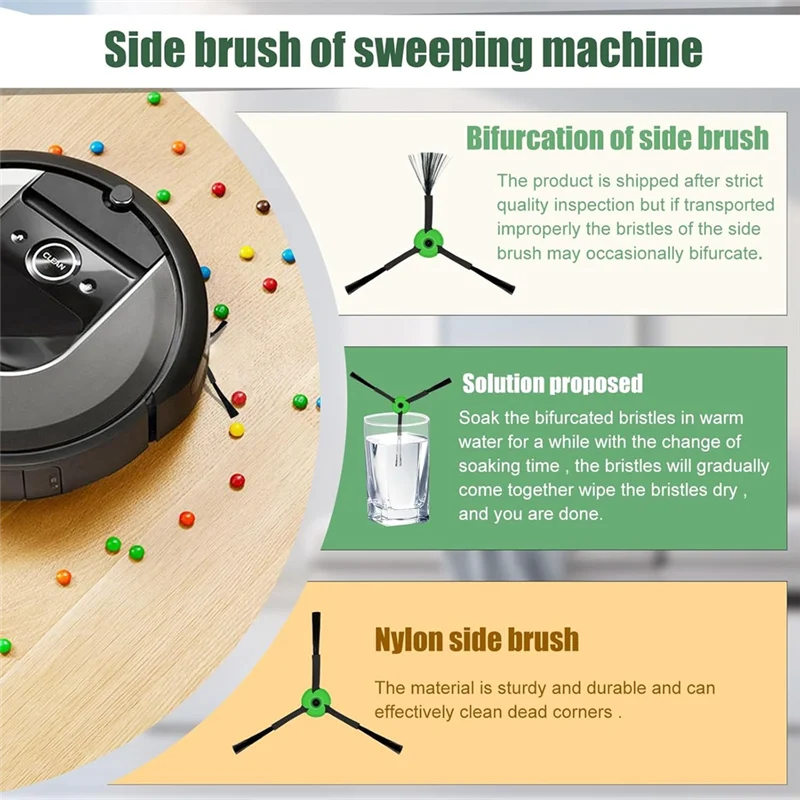 Side brush of sweeping machine

CLEAN

Bifurcation of side brush

The product is shipped after strict quality inspection but if transported improperly the bristles of the side brush may occasionally bifurcate.

Solution proposed

Soak the bifurcated bristles in warm water for a while with the change of soaking time , the bristles will gradually come together wipe the bristles dry , and you are done.

Nylon side brush

The material is sturdy and durable and can effectively clean dead corners .