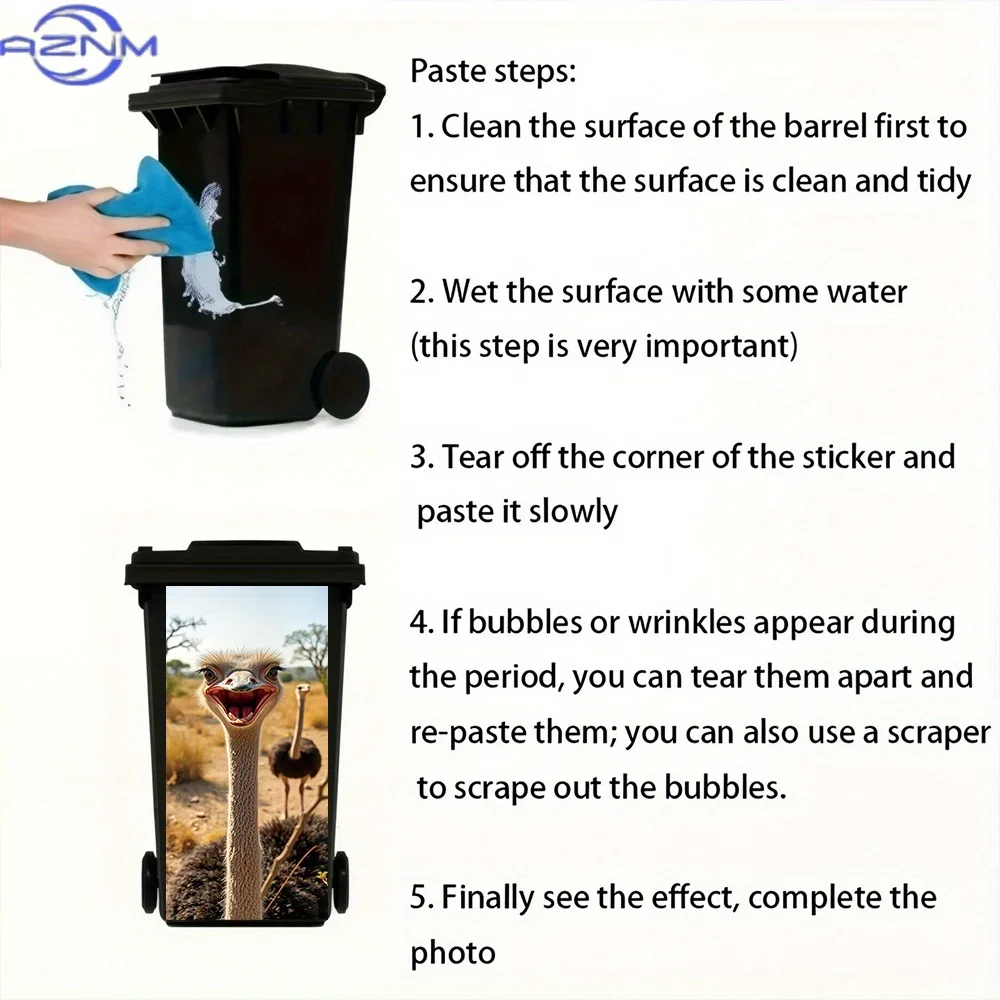 AZNM

Paste steps:

1. Clean the surface of the barrel first to ensure that the surface is clean and tidy

2. Wet the surface with some water (this step is very important)

3. Tear off the corner of the sticker and paste it slowly

4. If bubbles or wrinkles appear during the period, you can tear them apart and re-paste them; you can also use a scraper to scrape out the bubbles.

5. Finally see the effect, complete the photo