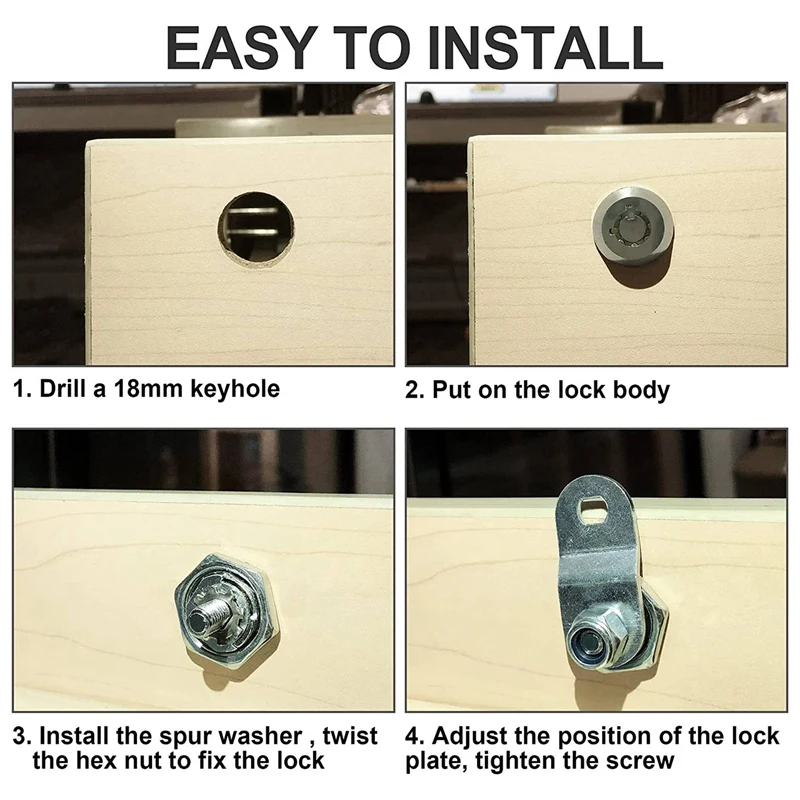 EASY TO INSTALL

1. Drill a 18mm keyhole

2. Put on the lock body

3. Install the spur washer , twist the hex nut to fix the lock

4. Adjust the position of the lock plate, tighten the screw