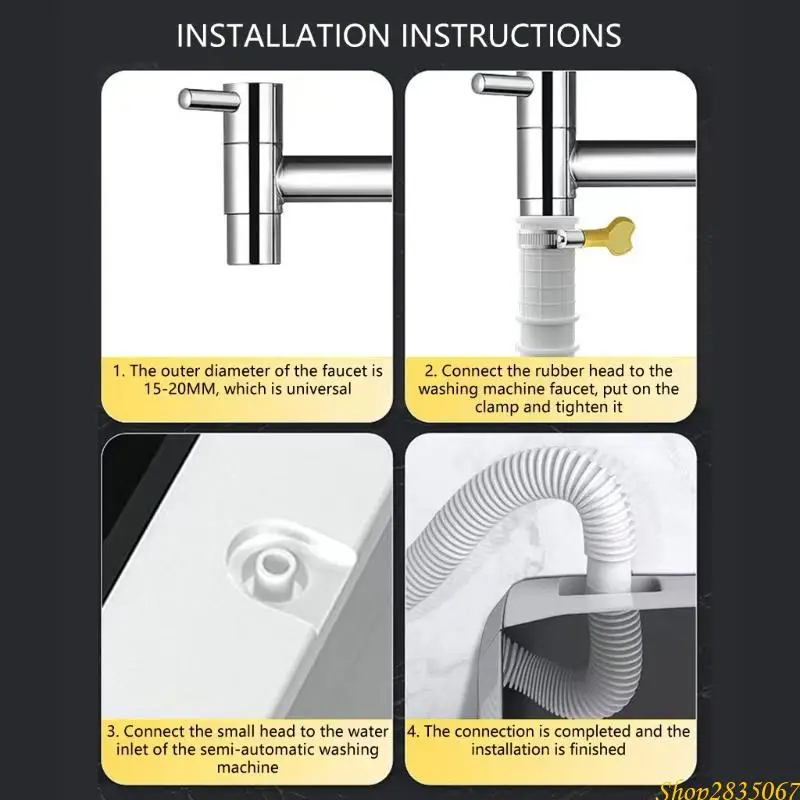 INSTALLATION INSTRUCTIONS

1. The outer diameter of the faucet is 15-20MM, which is universal

2. Connect the rubber head to the washing machine faucet, put on the clamp and tighten it

3. Connect the small head to the water inlet of the semi-automatic washing machine

4. The connection is completed and the installation is finished

Shop2835067