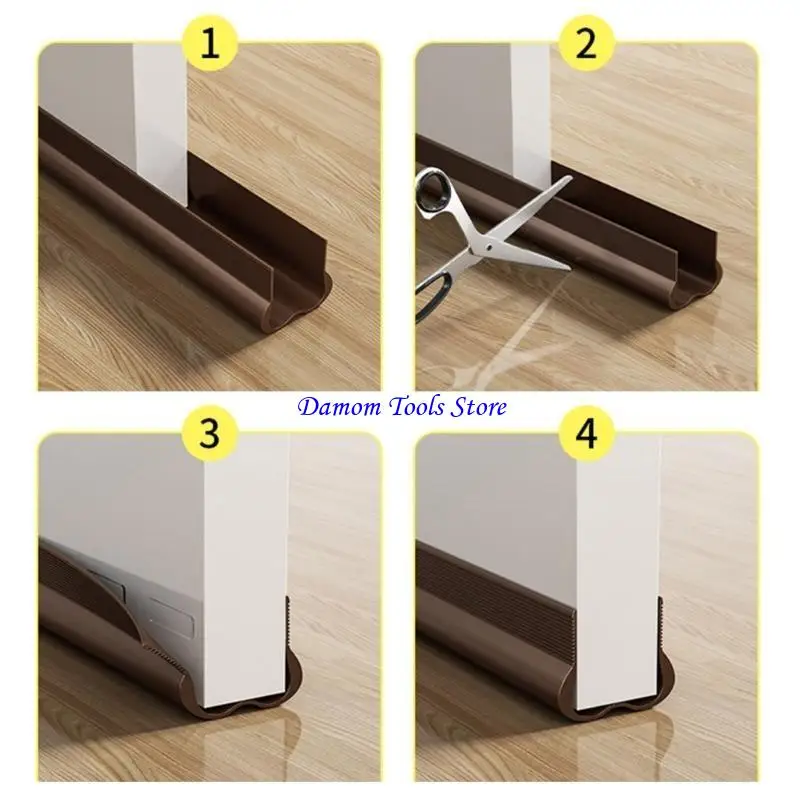 1

2

Damom Tools Store

3

4