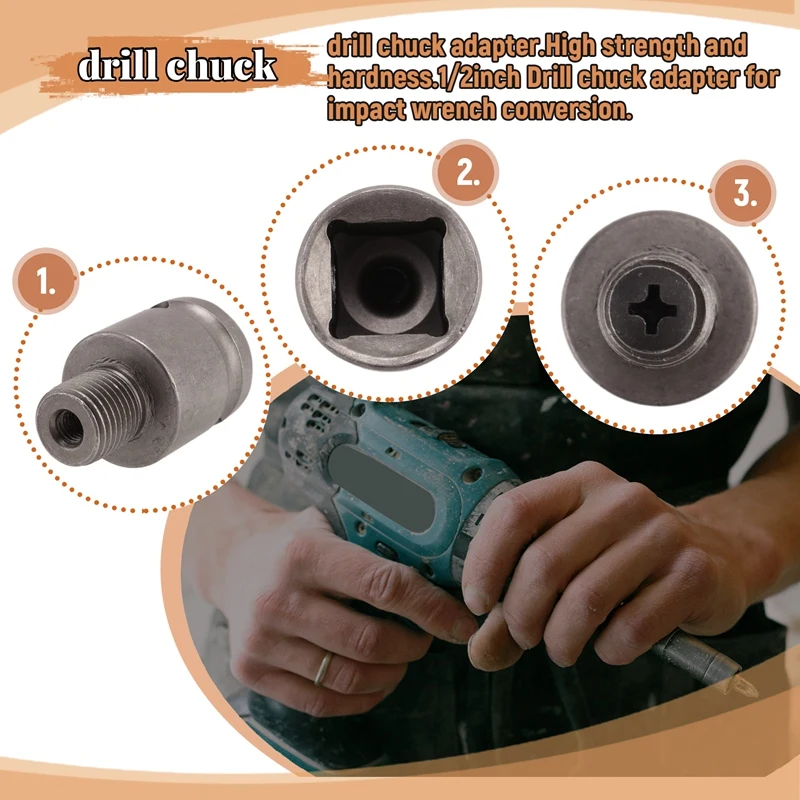 drill chuck

drill chuck adapter.High strength and hardness.1/2inch Drill chuck adapter for impact wrench conversion.

1.

2.

3.