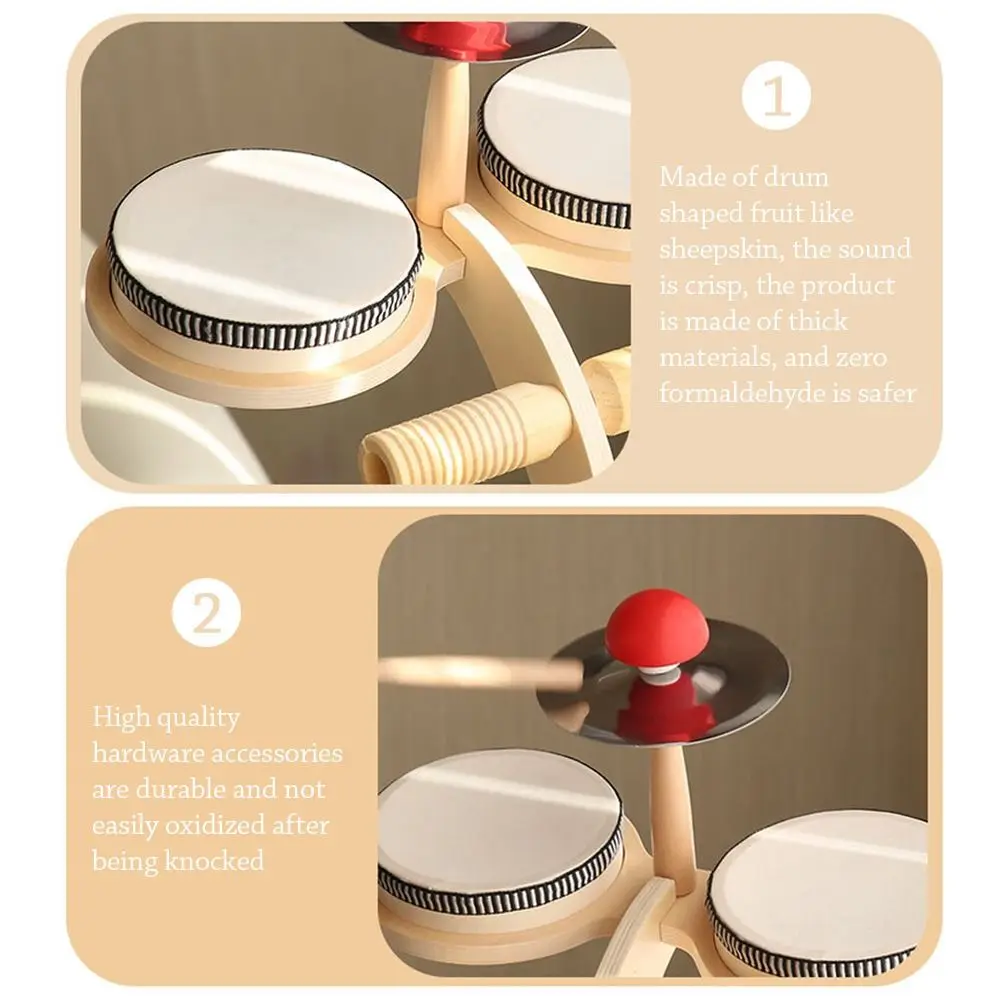 1

Made of drum shaped fruit like sheepskin, the sound is crisp, the product is made of thick materials, and zero formaldehyde is safer

2

High quality hardware accessories are durable and not easily oxidized after being knocked