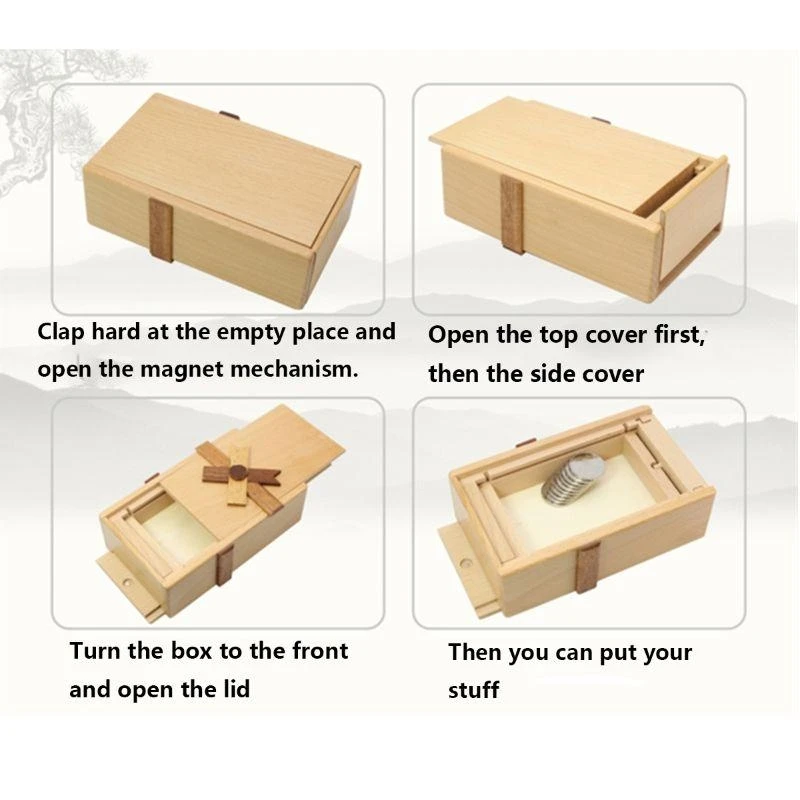 Clap hard at the empty place and open the magnet mechanism.

Open the top cover first, then the side cover

Turn the box to the front and open the lid

Then you can put your stuff