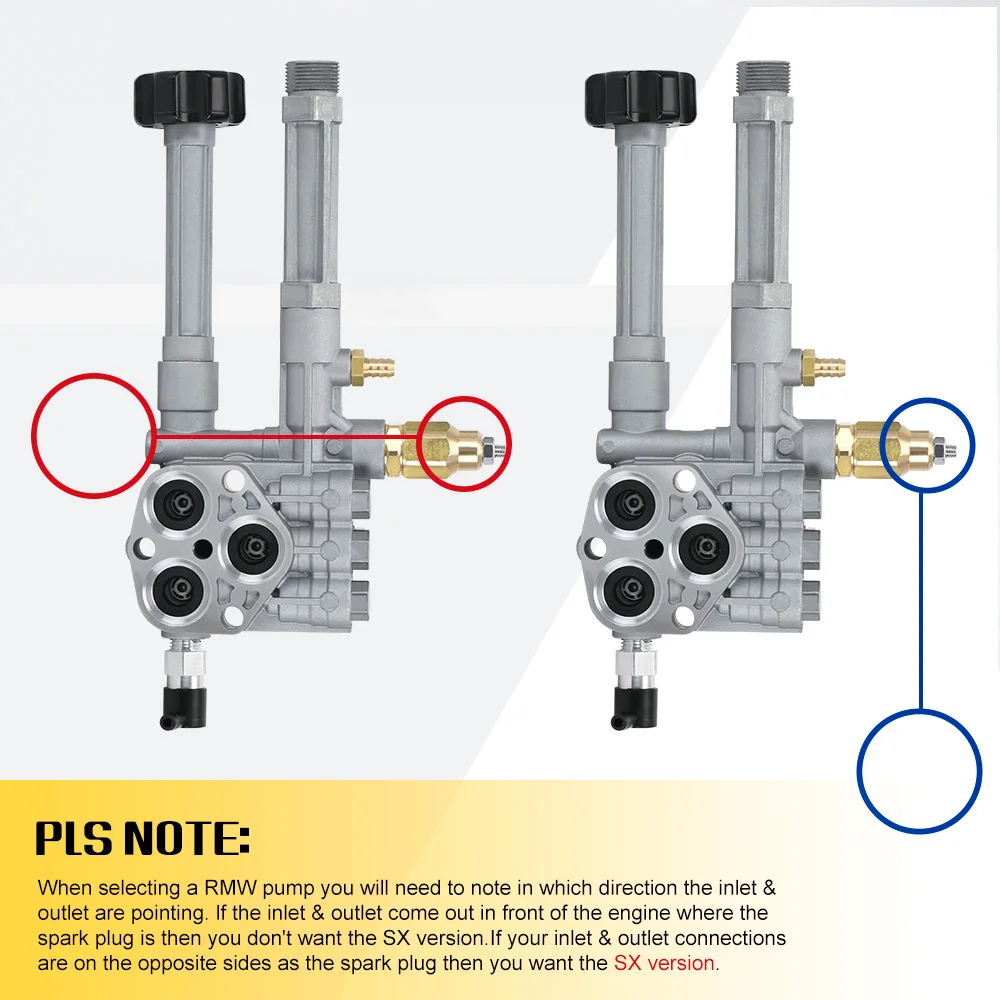 PLS NOTE:

When selecting a RMW pump you will need to note in which direction the inlet & outlet are pointing. If the inlet & outlet come out in front of the engine where the spark plug is then you don't want the SX version.If your inlet & outlet connections are on the opposite sides as the spark plug then you want the SX version.