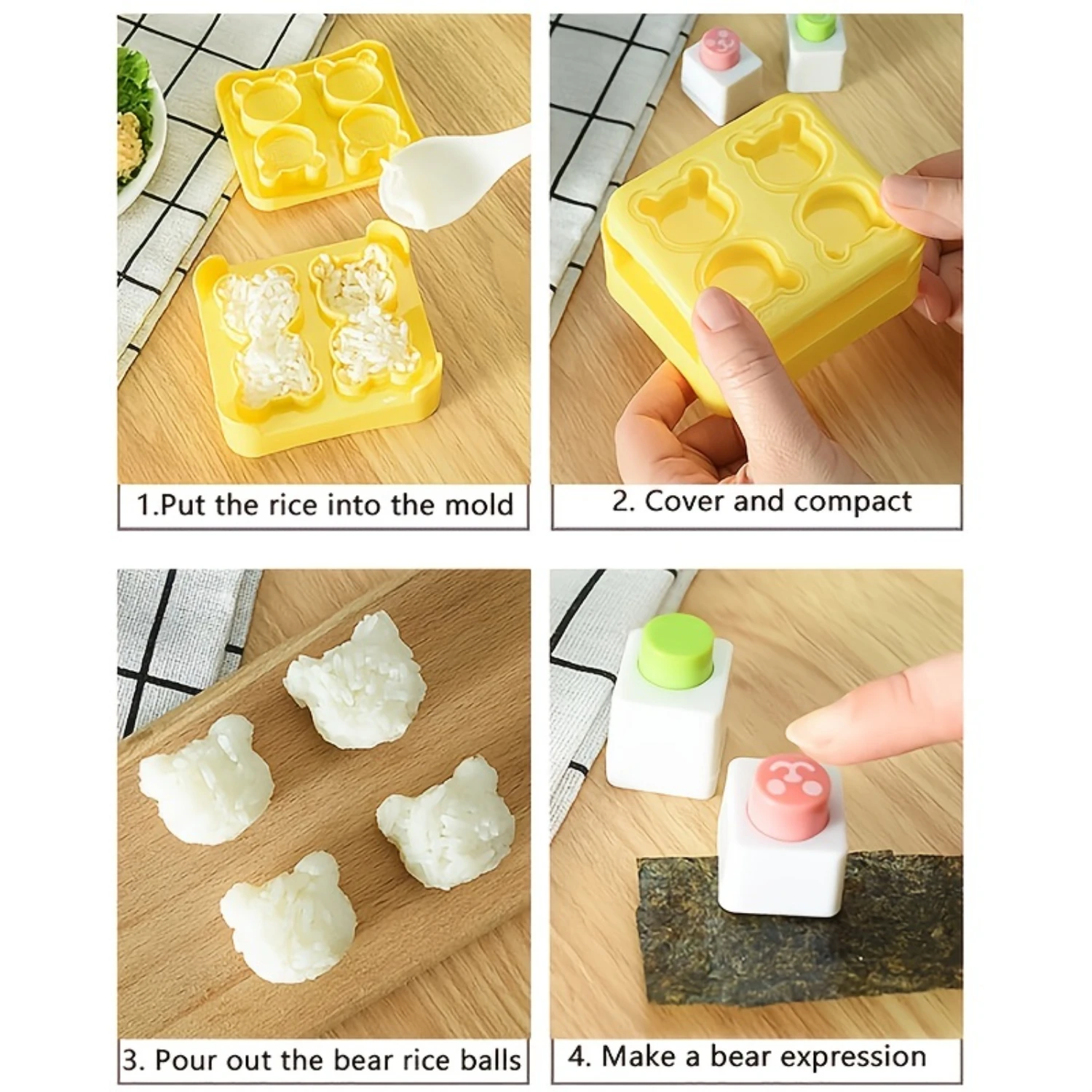 1.Put the rice into the mold

2. Cover and compact

3. Pour out the bear rice balls

4. Make a bear expression