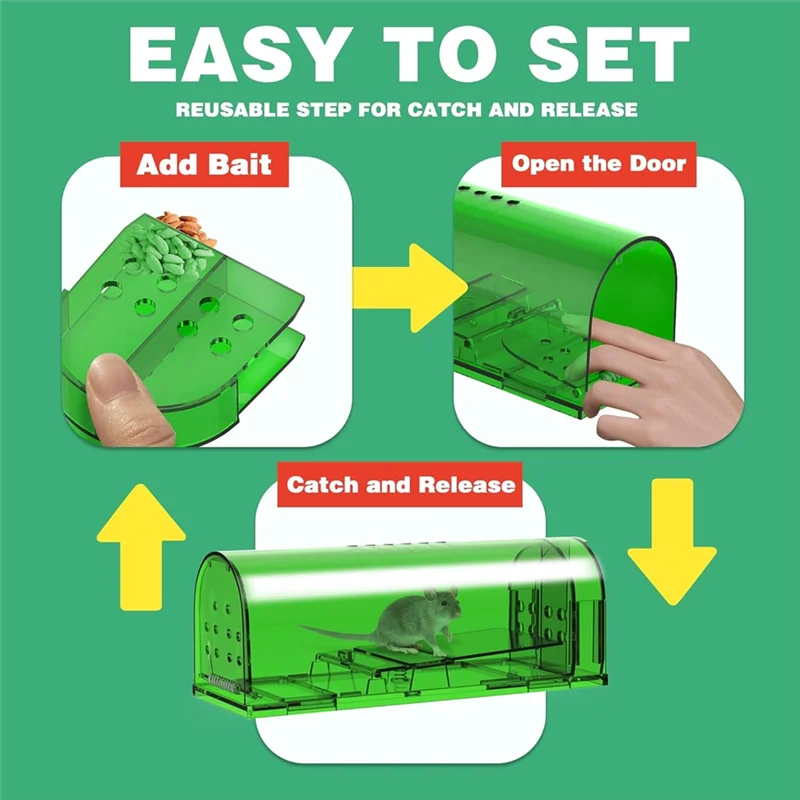 EASY TO SET

REUSABLE STEP FOR CATCH AND RELEASE

Add Bait

Open the Door

Catch and Release