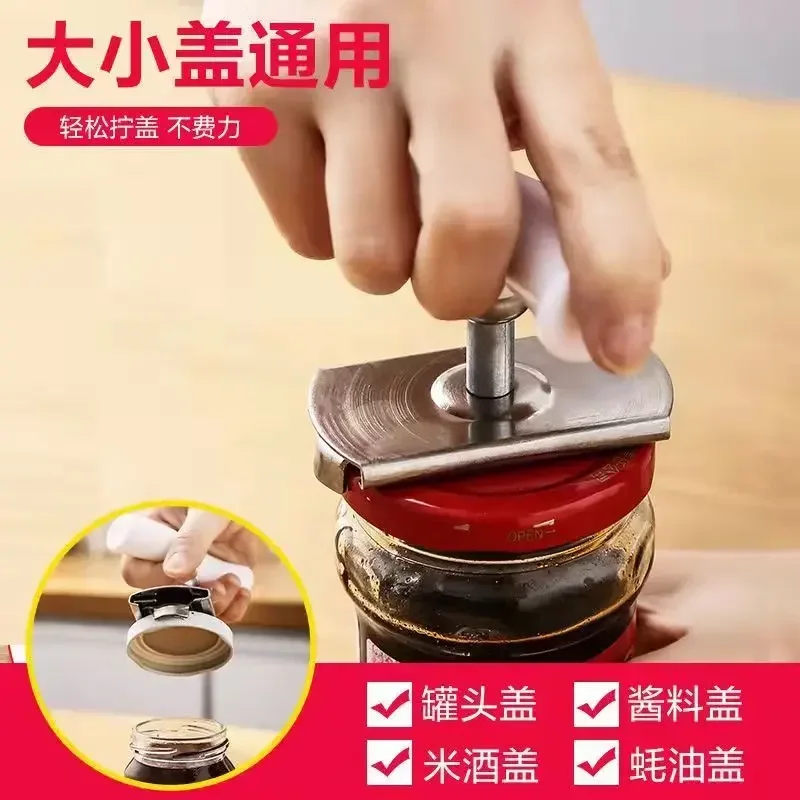 大小盖通用

轻松拧盖 不费力

OPEN

罐头盖 酱料盖

米酒盖 蚝油盖