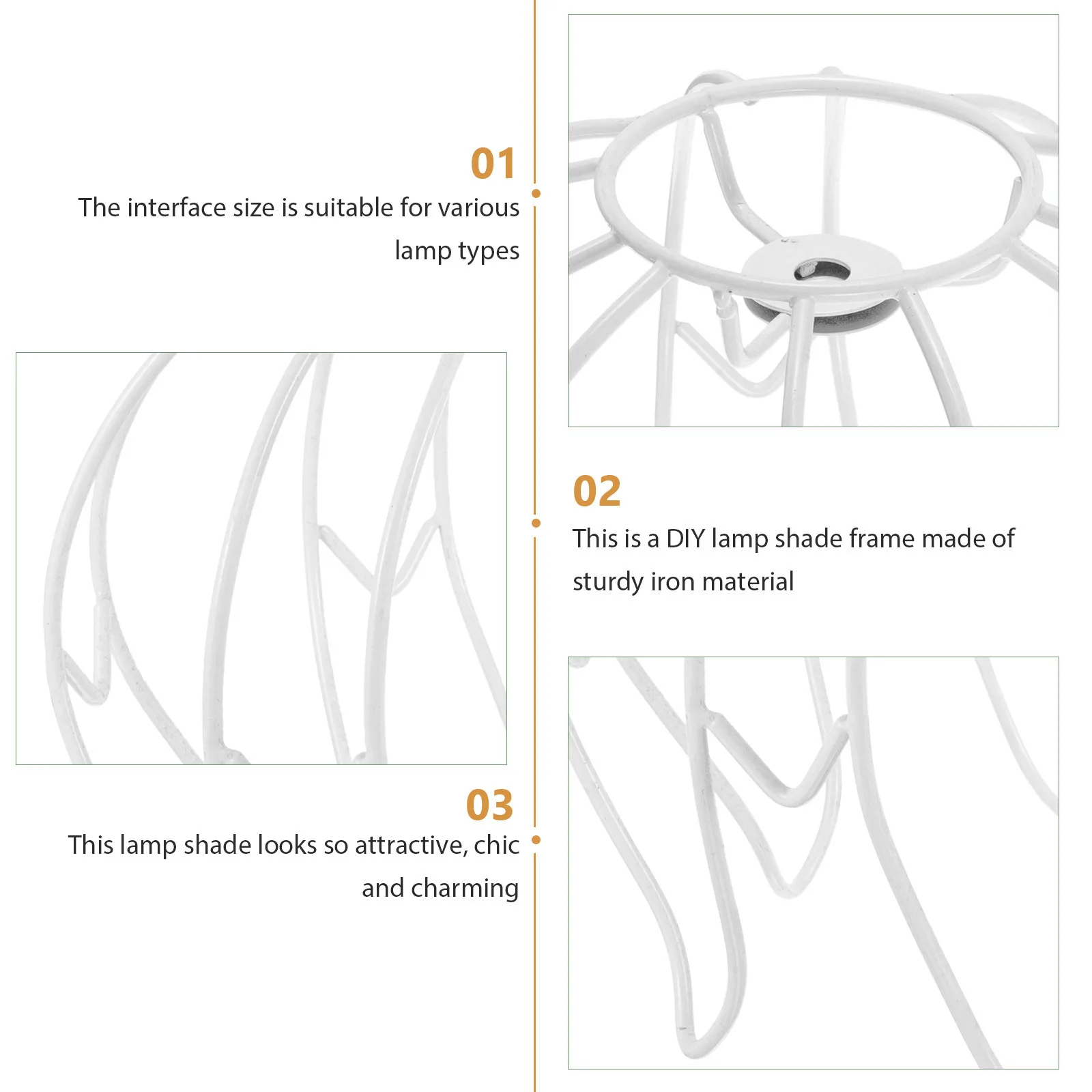 01
The interface size is suitable for various lamp types

02
This is a DIY lamp shade frame made of sturdy iron material

03
This lamp shade looks so attractive, chic and charming