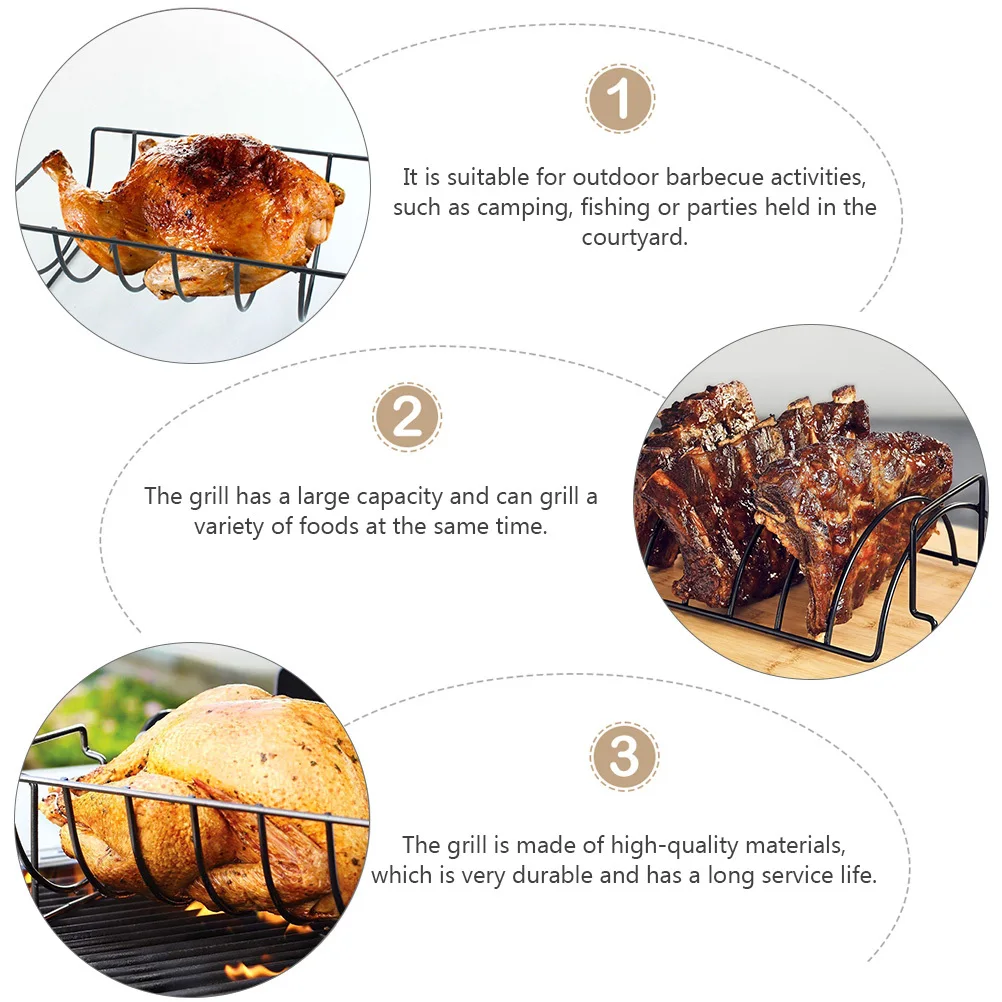 1

It is suitable for outdoor barbecue activities, such as camping, fishing or parties held in the courtyard.

2

The grill has a large capacity and can grill a variety of foods at the same time.

3

The grill is made of high-quality materials, which is very durable and has a long service life.