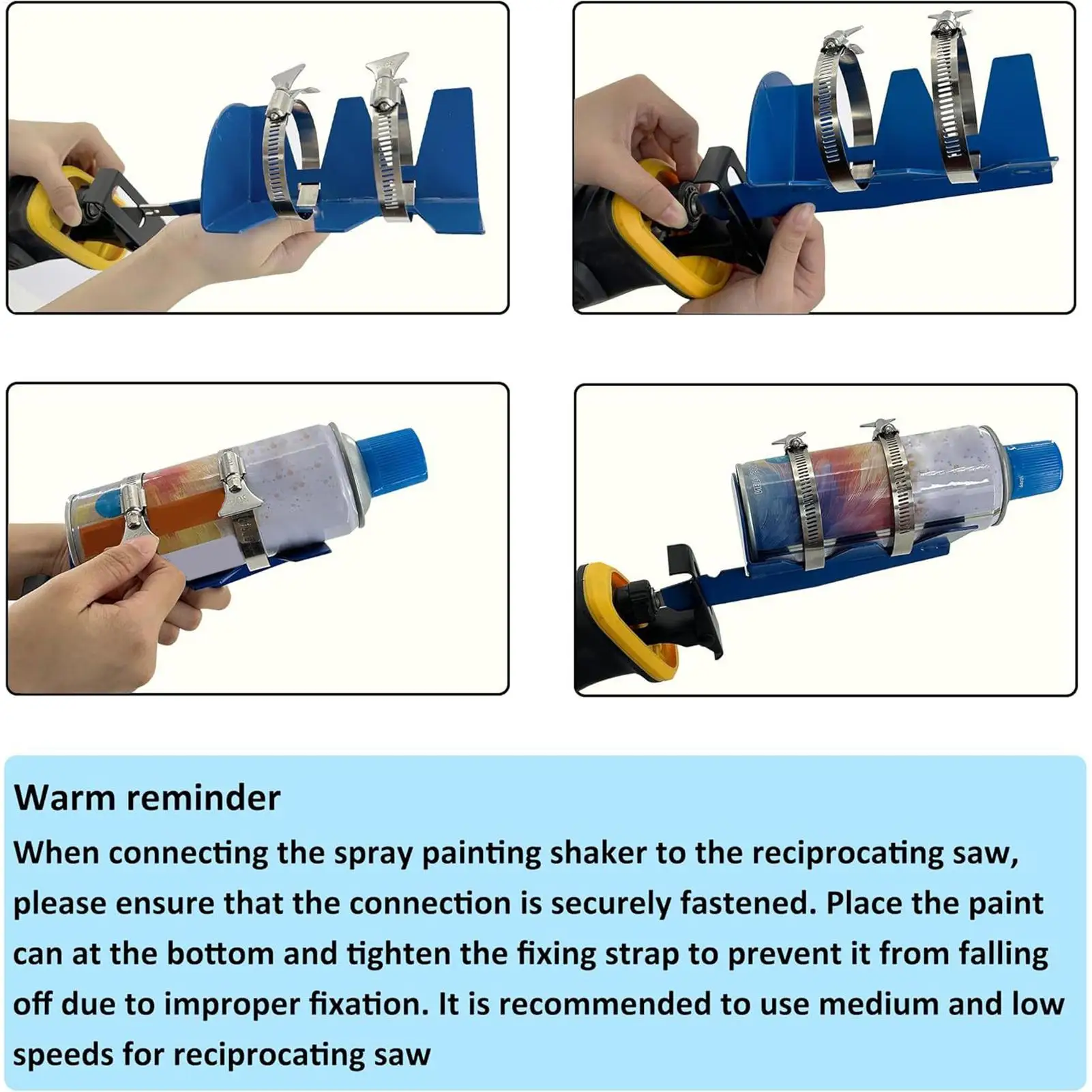 Warm reminder

When connecting the spray painting shaker to the reciprocating saw, please ensure that the connection is securely fastened. Place the paint can at the bottom and tighten the fixing strap to prevent it from falling off due to improper fixation. It is recommended to use medium and low speeds for reciprocating saw