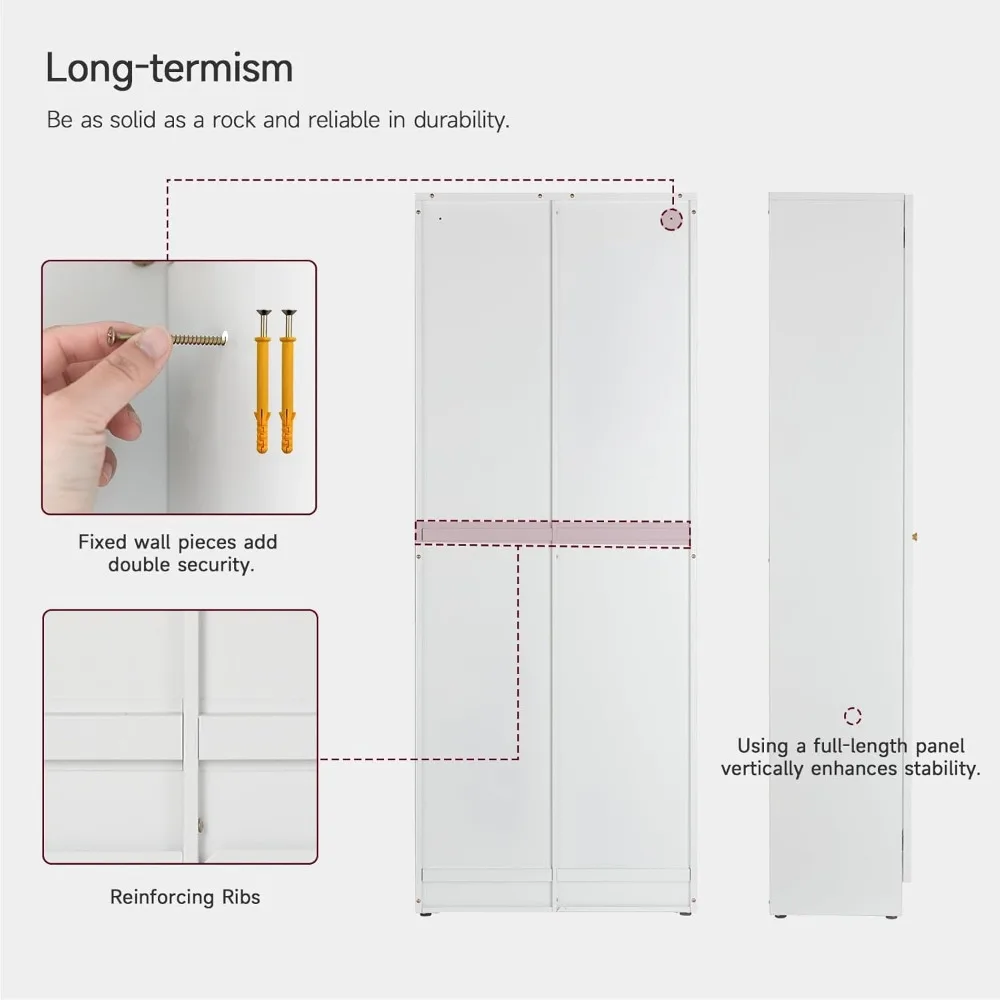 Long-termism

Be as solid as a rock and reliable in durability.

Fixed wall pieces add double security.

Reinforcing Ribs

Using a full-length panel vertically enhances stability.