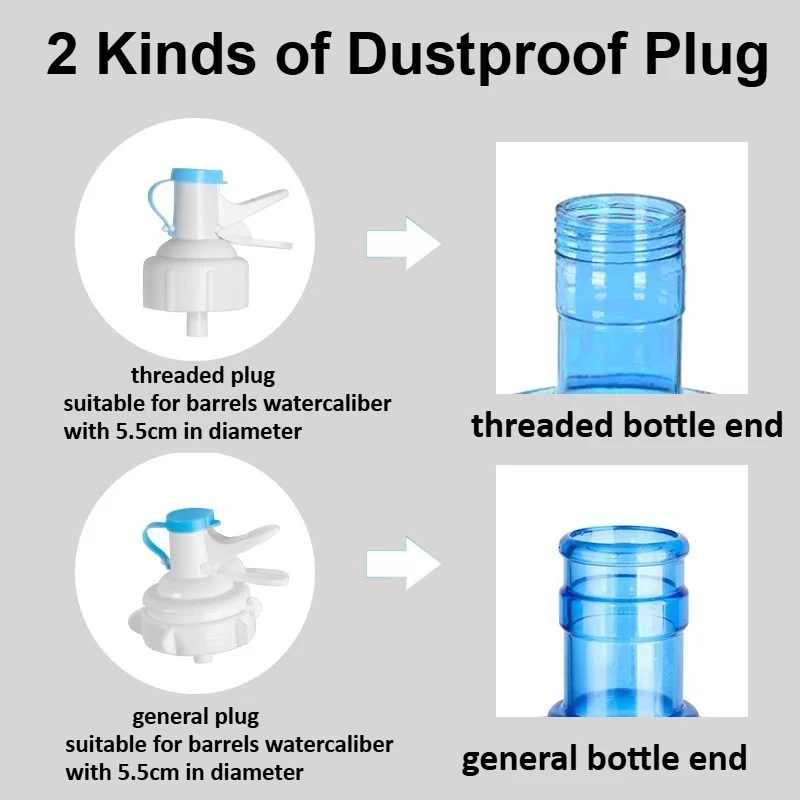 2 Kinds of Dustproof Plug

threaded plug
suitable for barrels watercaliber with 5.5cm in diameter

threaded bottle end

general plug
suitable for barrels watercaliber with 5.5cm in diameter

general bottle end