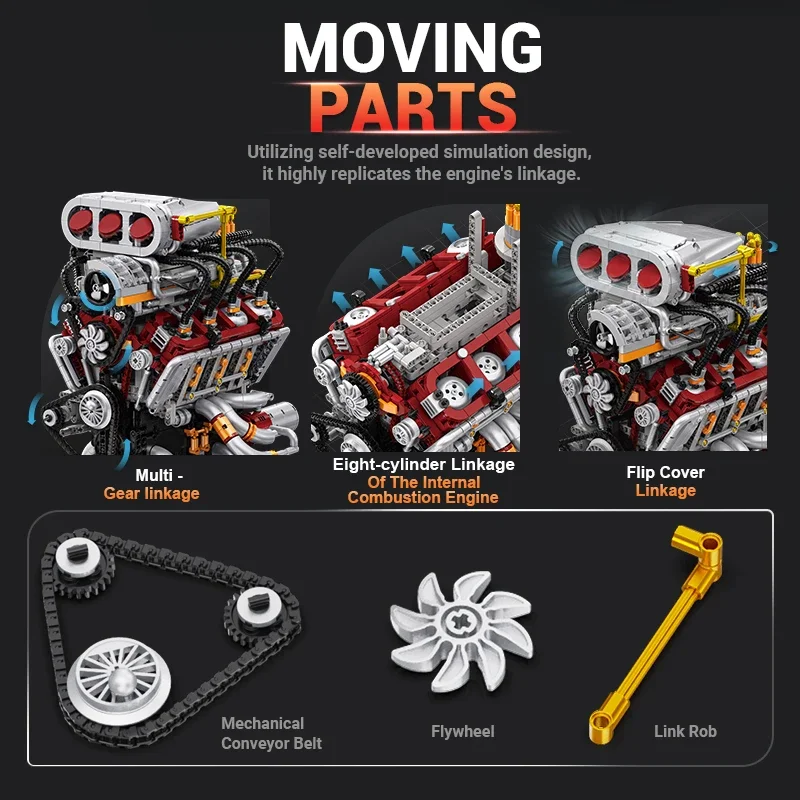 MOVING
PARTS

Utilizing self-developed simulation design, it highly replicates the engine's linkage.

Multi -
Gear linkage

Eight-cylinder Linkage
Of The Internal
Combustion Engine

Flip Cover
Linkage

Mechanical
Conveyor Belt

Flywheel

Link Rob