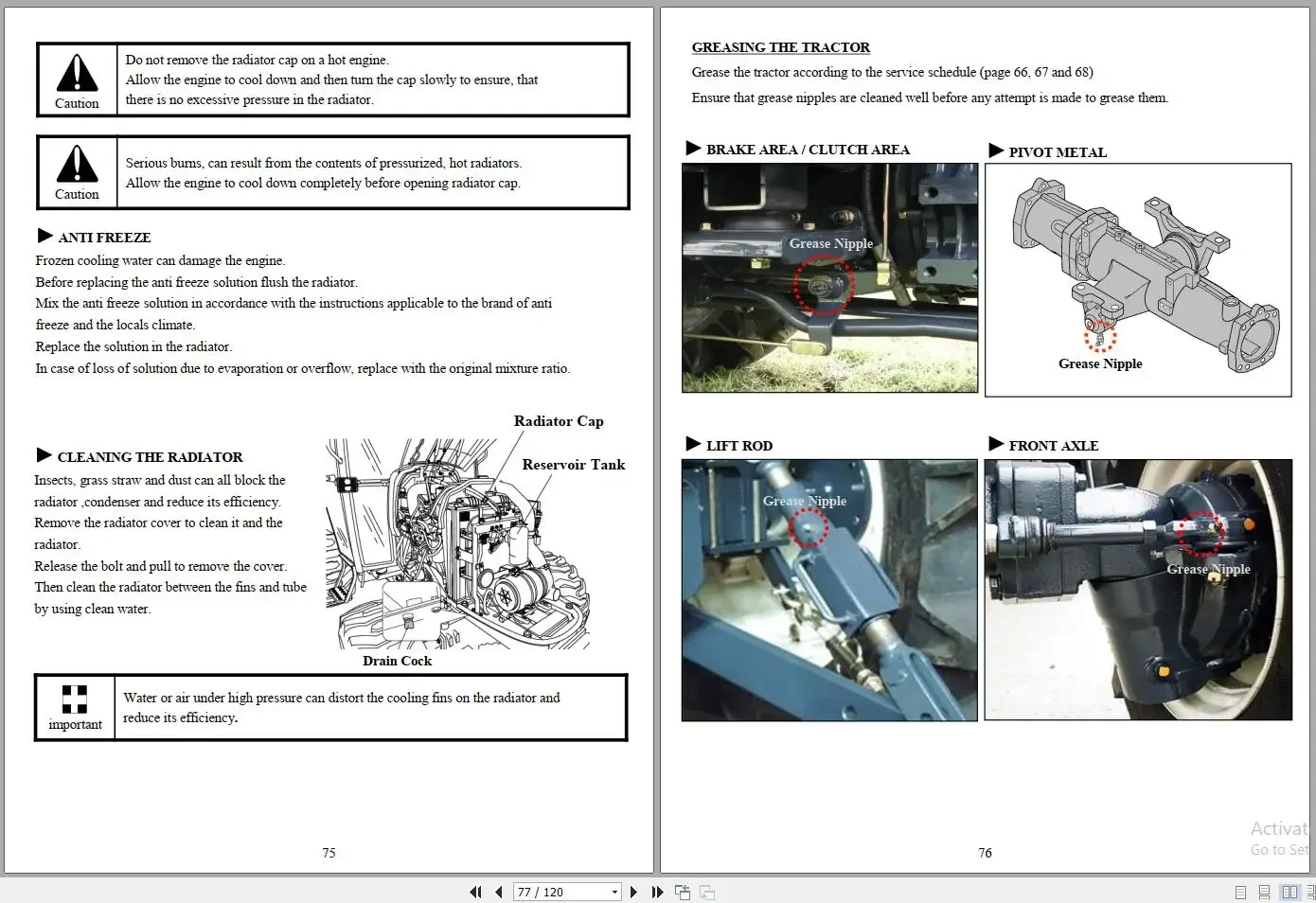 Caution

Do not remove the radiator cap on a hot engine. Allow the engine to cool down and then turn the cap slowly to ensure, that there is no excessive pressure in the radiator.

Caution

Serious burns, can result from the contents of pressurized, hot radiators. Allow the engine to cool down completely before opening radiator cap.

▶ ANTI FREEZE

Frozen cooling water can damage the engine.
Before replacing the anti freeze solution flush the radiator.
Mix the anti freeze solution in accordance with the instructions applicable to the brand of anti freeze and the locals climate.
Replace the solution in the radiator.
In case of loss of solution due to evaporation or overflow, replace with the original mixture ratio.

▶ CLEANING THE RADIATOR

Insects, grass straw and dust can all block the radiator ,condenser and reduce its efficiency. Remove the radiator cover to clean it and the radiator.
Release the bolt and pull to remove the cover. Then clean the radiator between the fins and tube by using clean water.

Radiator Cap
Reservoir Tank
Drain Cock

important

Water or air under high pressure can distort the cooling fins on the radiator and reduce its efficiency.

75

GREASING THE TRACTOR

Grease the tractor according to the service schedule (page 66, 67 and 68)

Ensure that grease nipples are cleaned well before any attempt is made to grease them.

▶ BRAKE AREA / CLUTCH AREA

Grease Nipple

▶ PIVOT METAL

Grease Nipple

▶ LIFT ROD

Grease Nipple

▶ FRONT AXLE

Grease Nipple

76

Activat
Go to Set

77 / 120