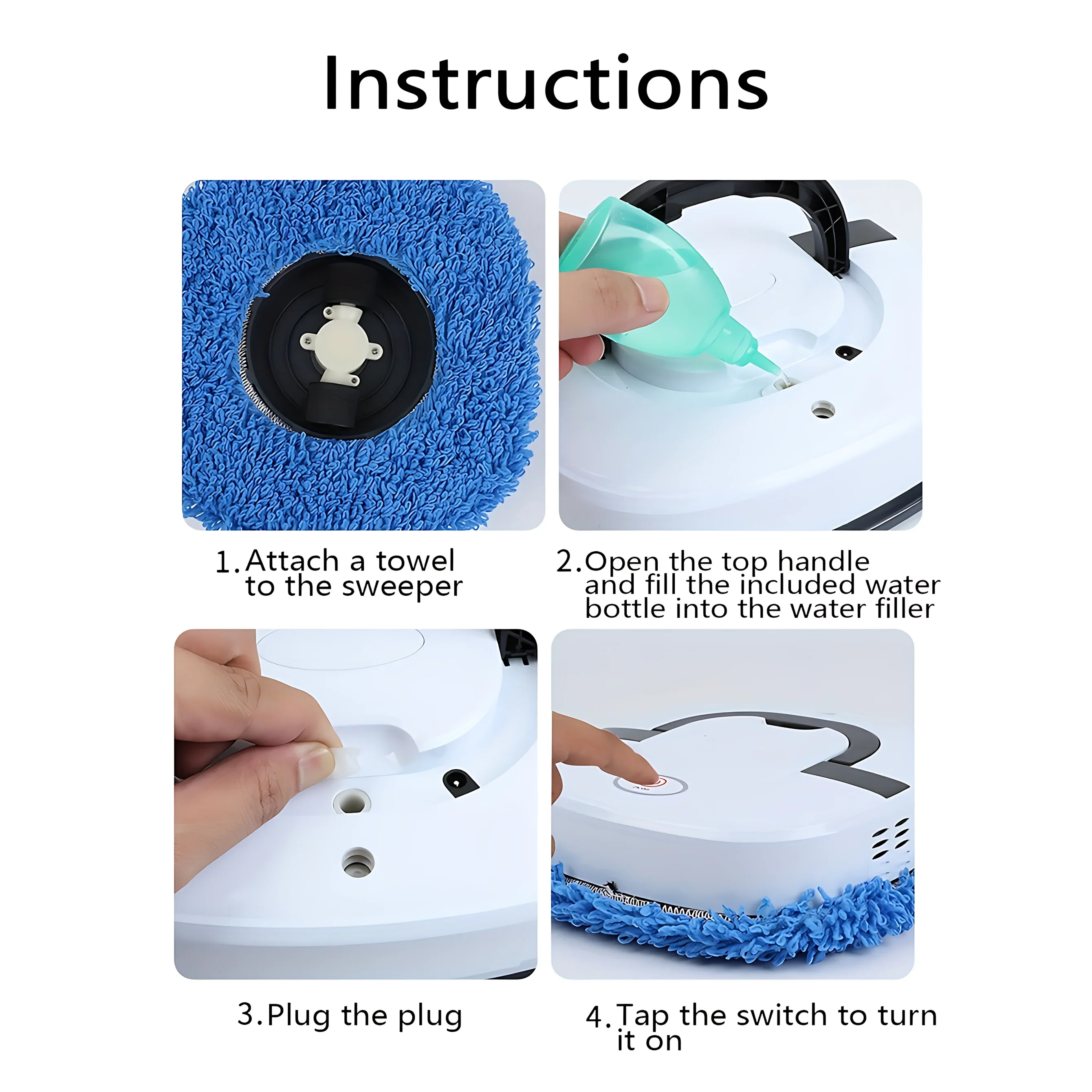 Instructions

1.Attach a towel to the sweeper

2.Open the top handle and fill the included water bottle into the water filler

3.Plug the plug

4.Tap the switch to turn it on