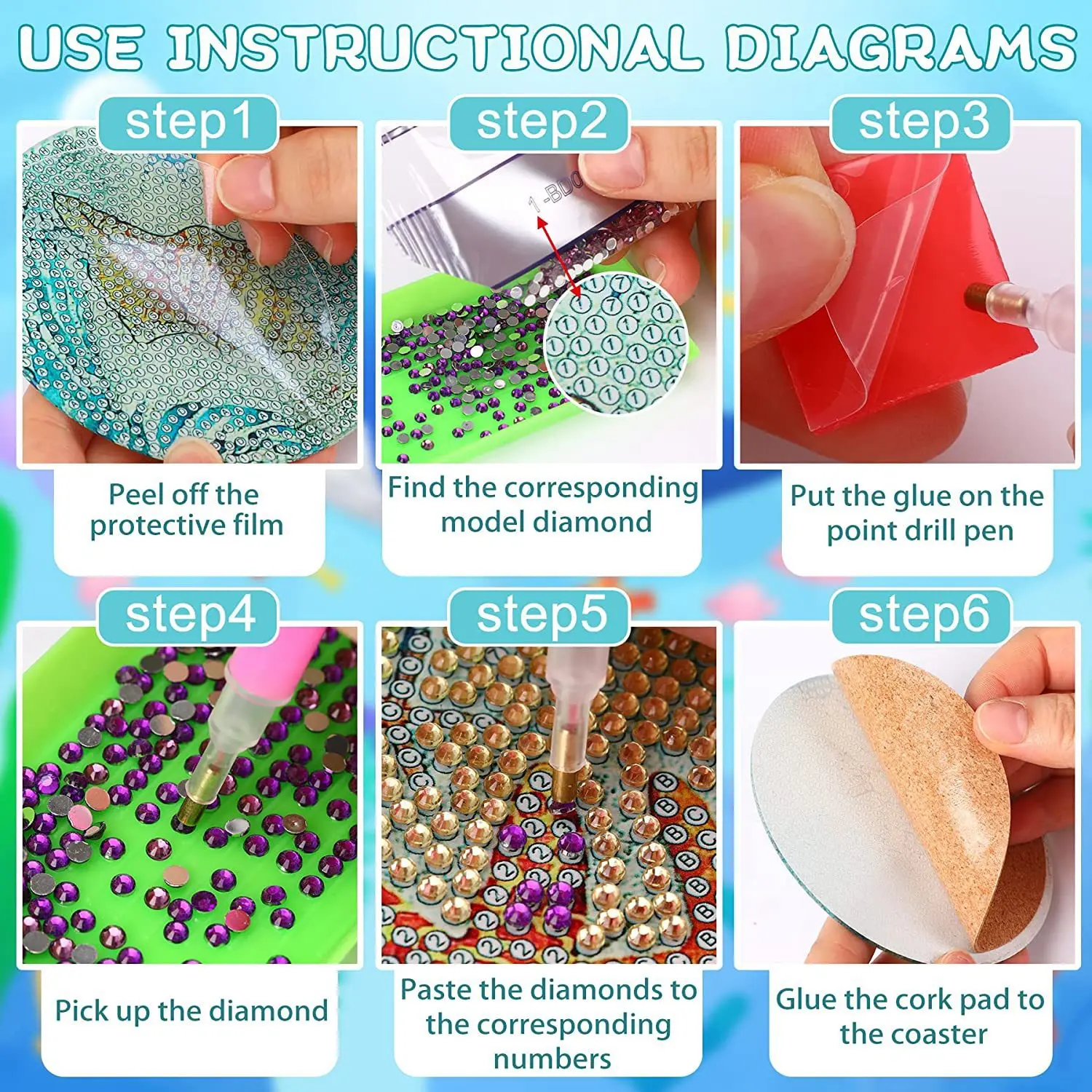 USE INSTRUCTIONAL DIAGRAMS

step1

Peel off the protective film

step2

1-BD0

Find the corresponding model diamond

step3

Put the glue on the point drill pen

step4

Pick up the diamond

step5

Paste the diamonds to the corresponding numbers

step6

Glue the cork pad to the coaster