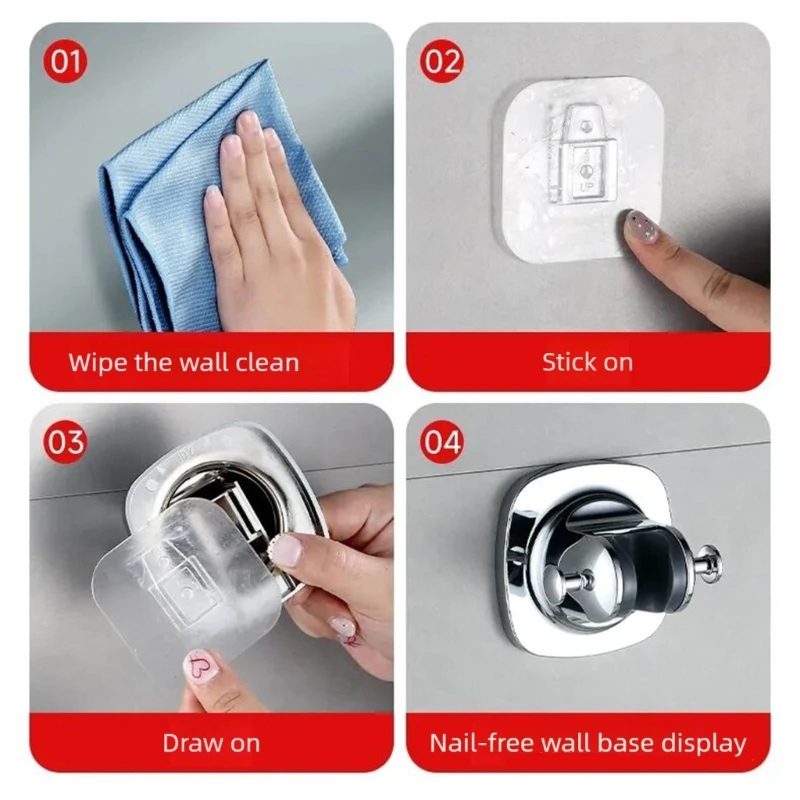 01

Wipe the wall clean

02

UP

Stick on

03

Draw on

04

Nail-free wall base display