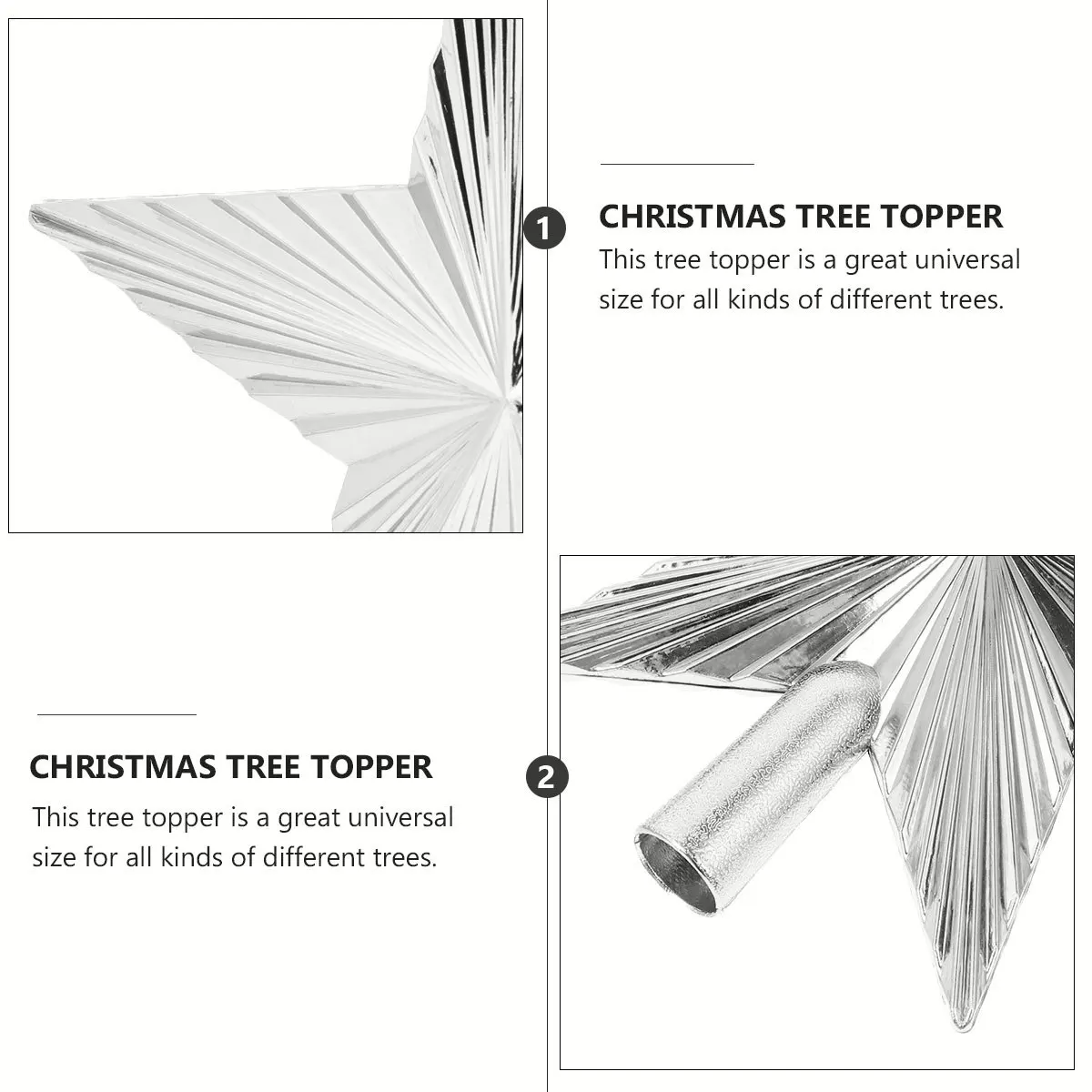 1

CHRISTMAS TREE TOPPER

This tree topper is a great universal size for all kinds of different trees.

CHRISTMAS TREE TOPPER

This tree topper is a great universal size for all kinds of different trees.

2