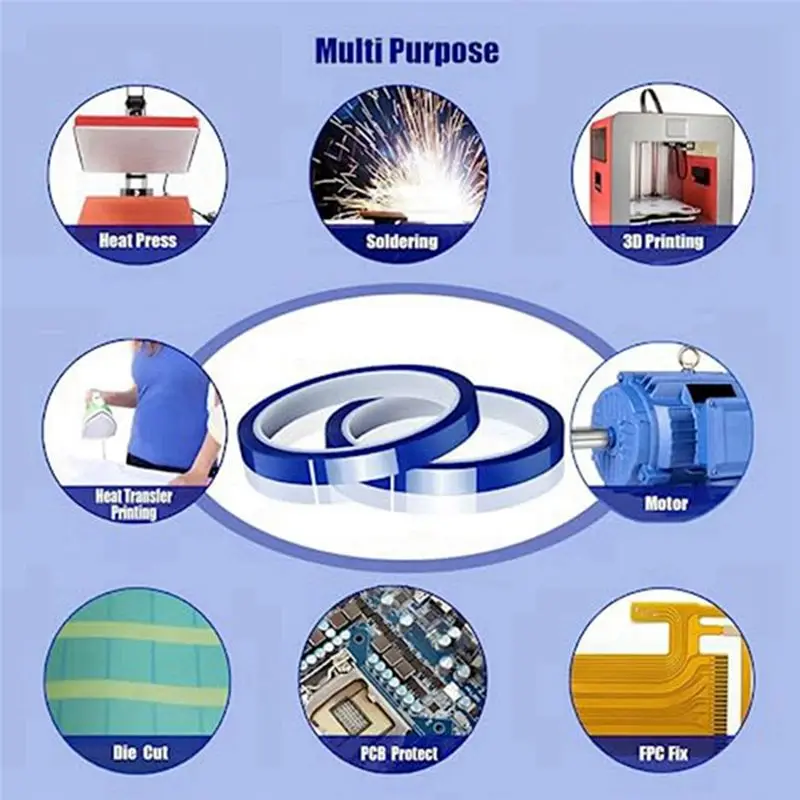 Multi Purpose

Heat Press

Soldering

3D Printing

Heat Transfer Printing

Motor

Die Cut

PCB Protect

FPC Fix