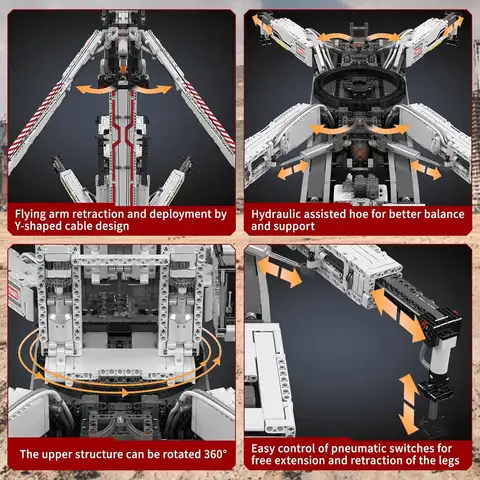 Flying arm retraction and deployment by Y-shaped cable design

Hydraulic assisted hoe for better balance and support

The upper structure can be rotated 360°

Easy control of pneumatic switches for free extension and retraction of the legs