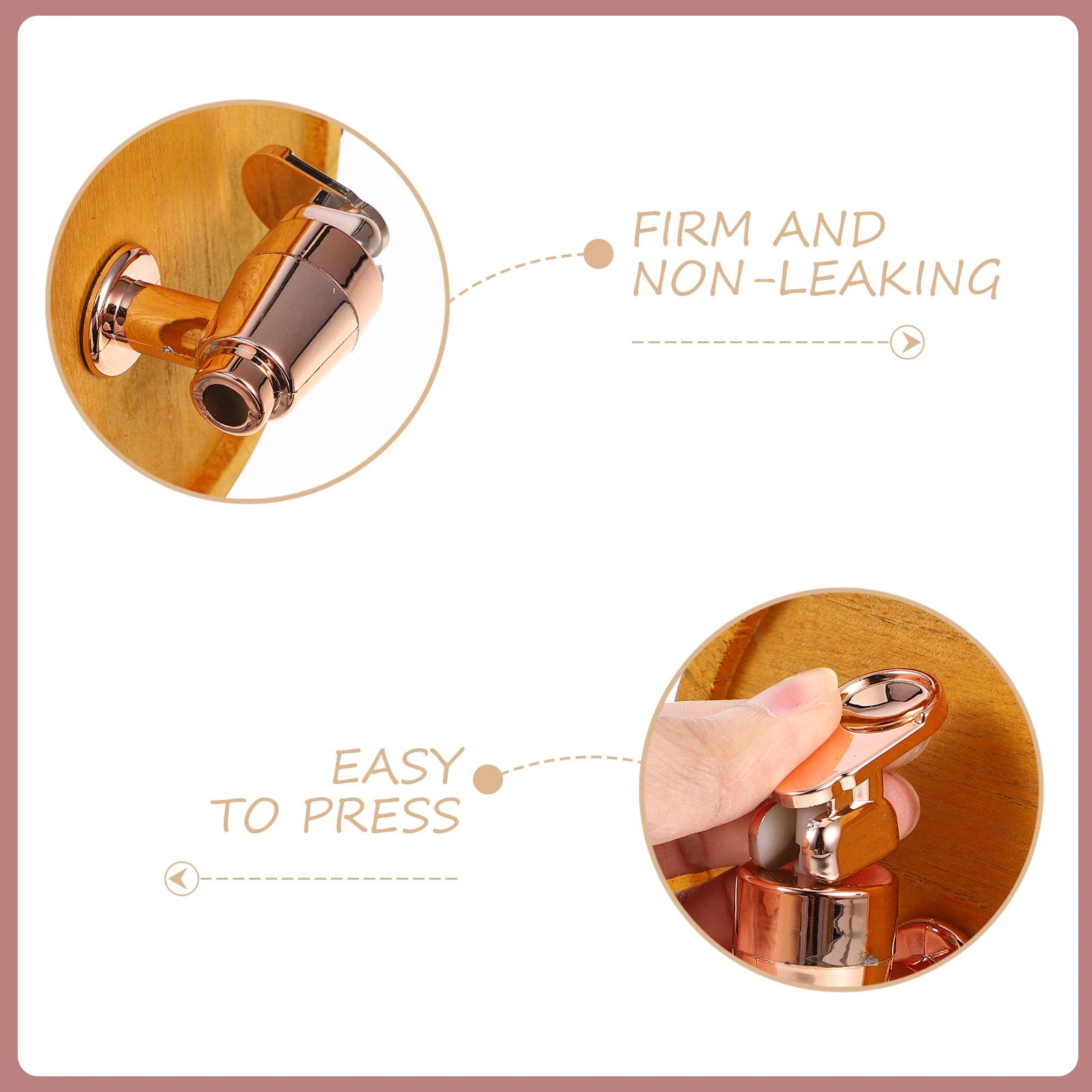 FIRM AND NON-LEAKING

EASY TO PRESS