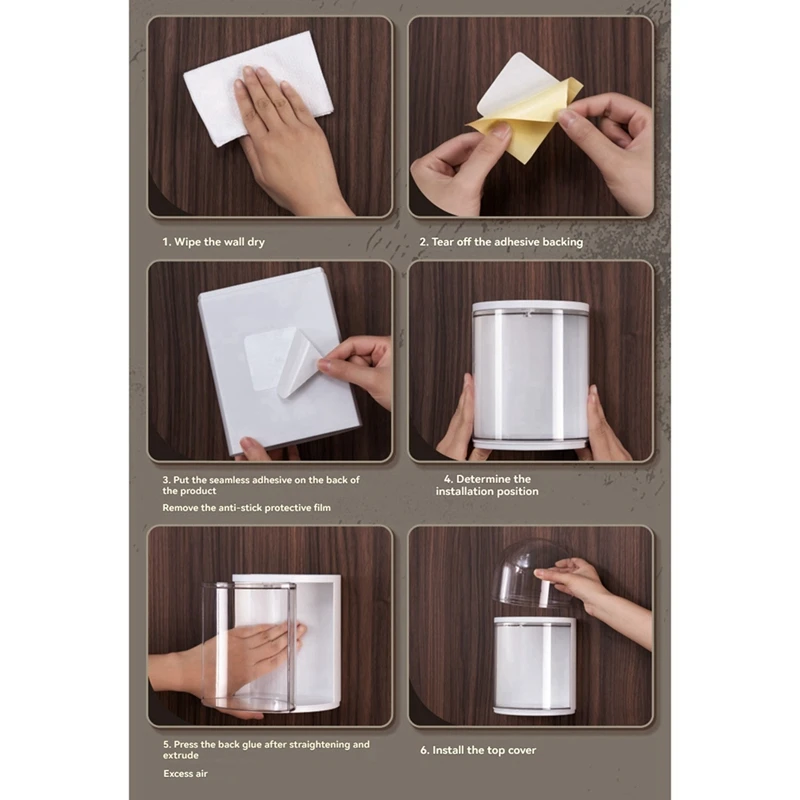 1. Wipe the wall dry

2. Tear off the adhesive backing

3. Put the seamless adhesive on the back of the product

Remove the anti-stick protective film

4. Determine the installation position

5. Press the back glue after straightening and extrude

Excess air

6. Install the top cover