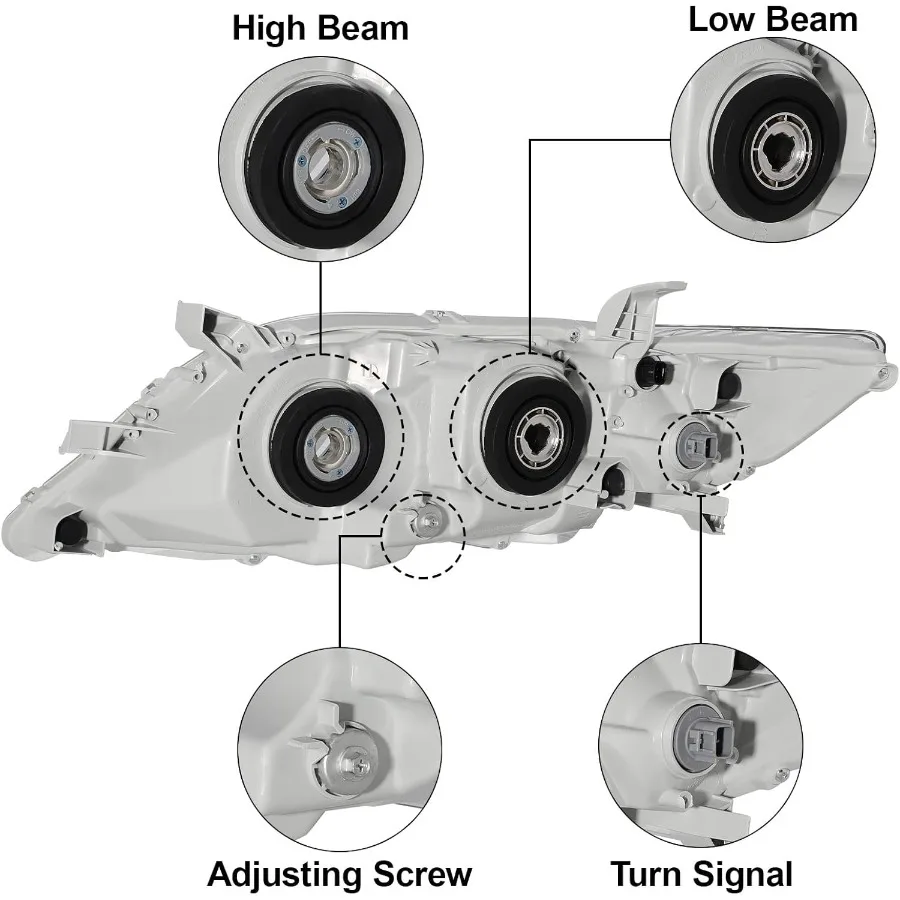 High Beam

Low Beam

Adjusting Screw

Turn Signal