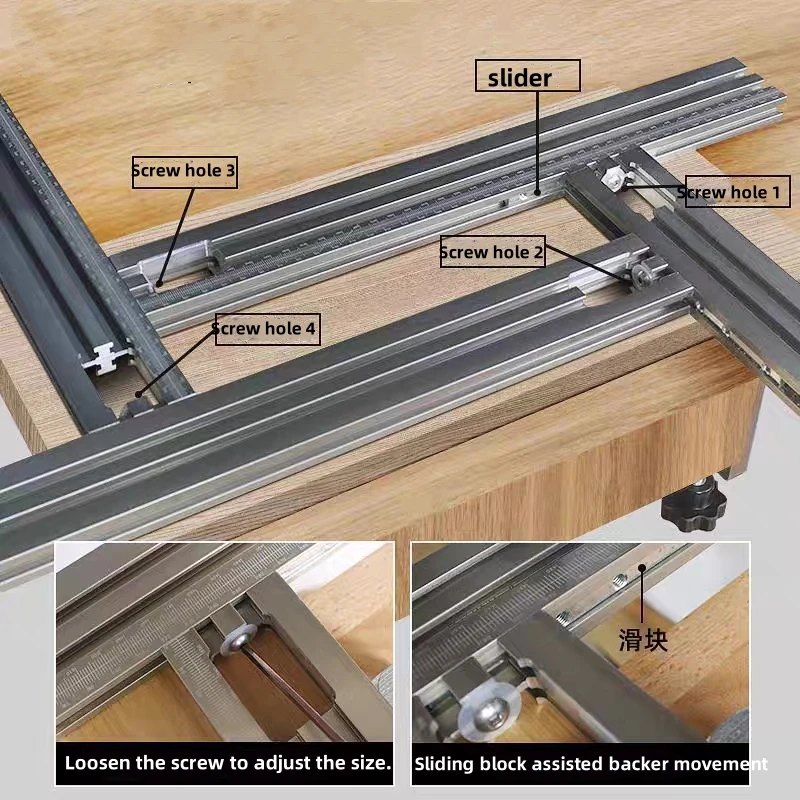 slider

Screw hole 3

Screw hole 1

Screw hole 2

Screw hole 4

滑块

Loosen the screw to adjust the size.

Sliding block assisted backer movement