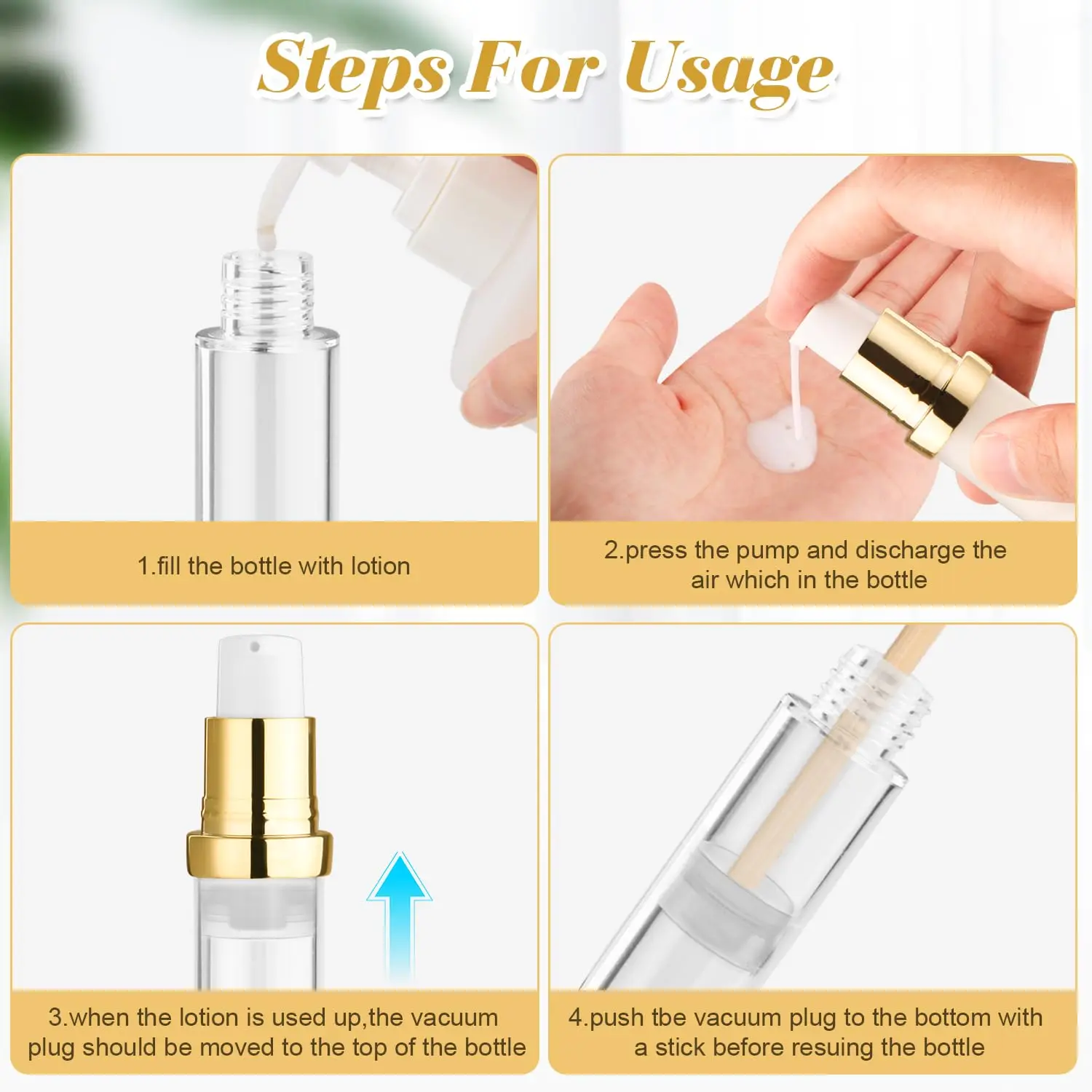 Steps For Usage

1.fill the bottle with lotion

2.press the pump and discharge the air which in the bottle

3.when the lotion is used up,the vacuum plug should be moved to the top of the bottle

4.push tbe vacuum plug to the bottom with a stick before resuing the bottle