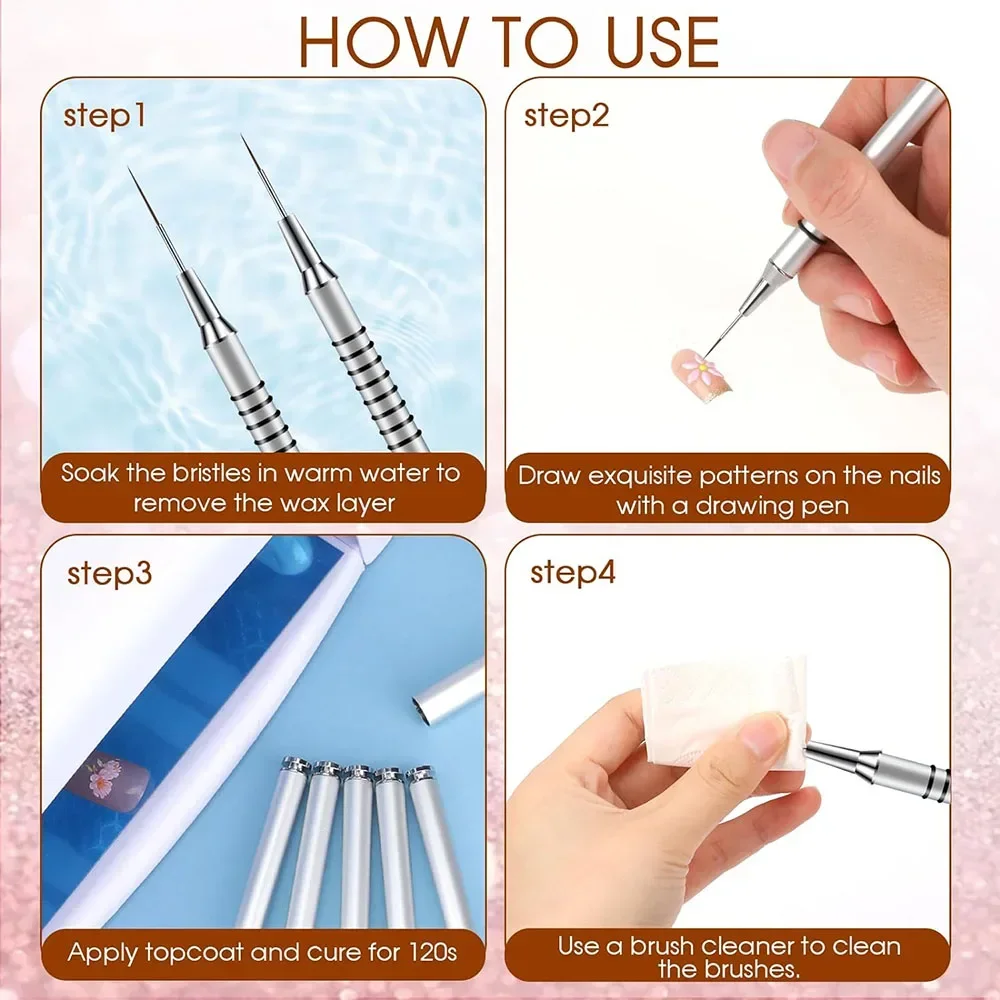 HOW TO USE

step1

Soak the bristles in warm water to remove the wax layer

step2

Draw exquisite patterns on the nails with a drawing pen

step3

Apply topcoat and cure for 120s

step4

Use a brush cleaner to clean the brushes.