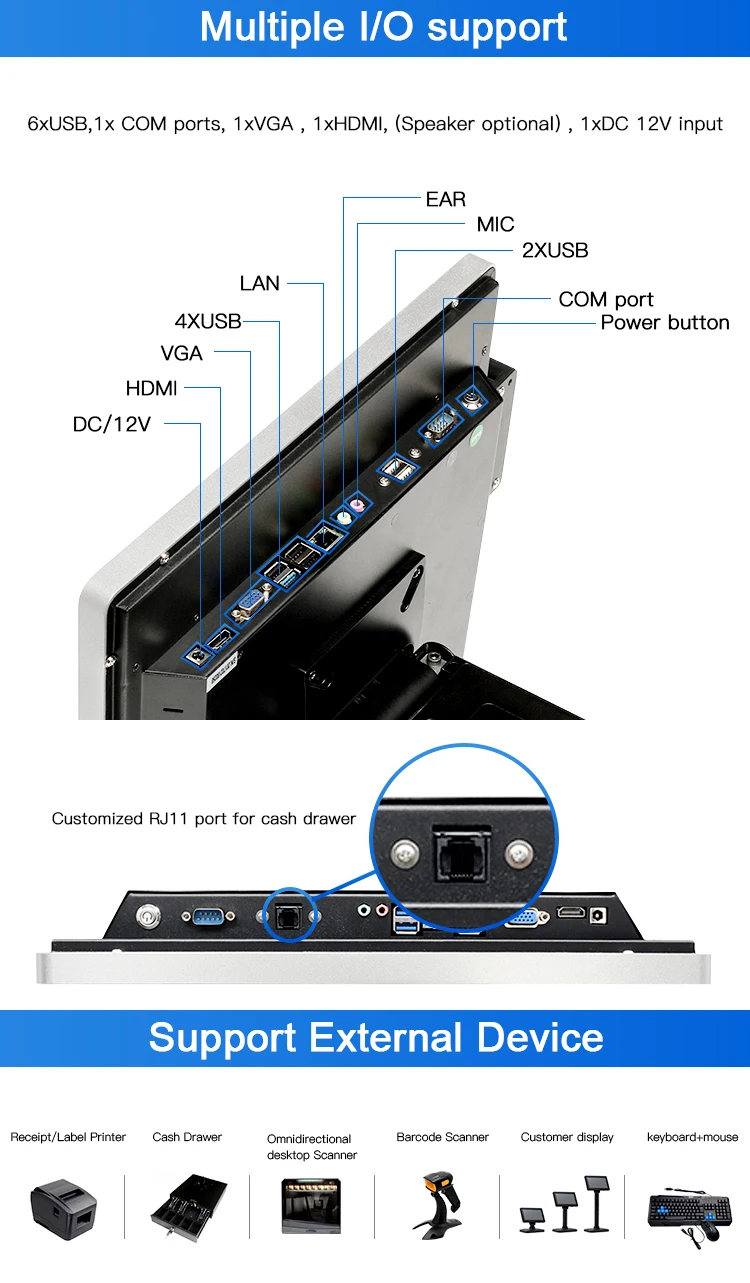 Multiple I/O support

6xUSB,1x COM ports, 1xVGA , 1xHDMI, (Speaker optional) , 1xDC 12V input

EAR
MIC
2XUSB
LAN
COM port
Power button
4XUSB
VGA
HDMI
DC/12V

Customized RJ11 port for cash drawer

Support External Device

Receipt/Label Printer
Cash Drawer
Omnidirectional desktop Scanner
Barcode Scanner
Customer display
keyboard+mouse