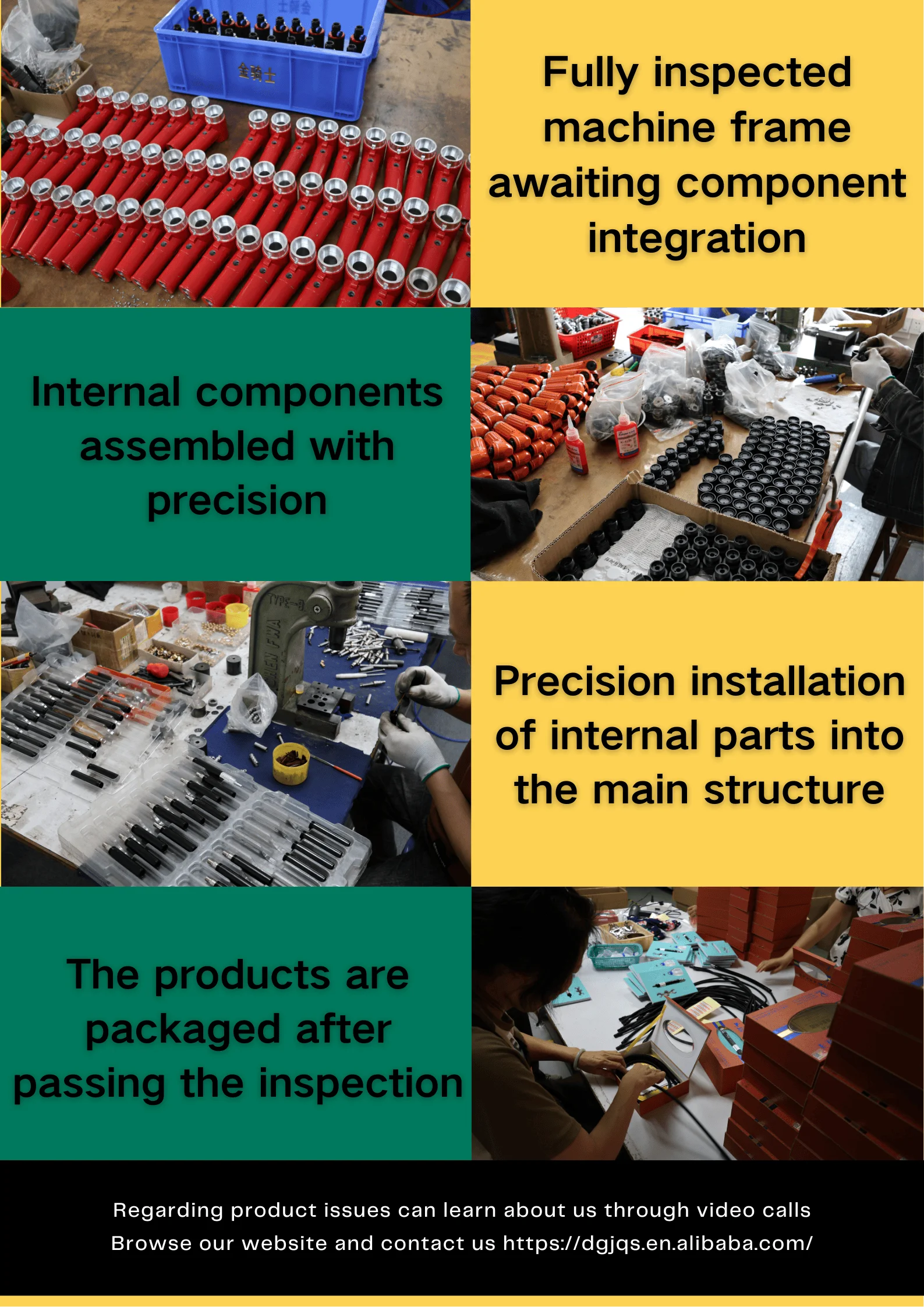 金骑士

Fully inspected machine frame awaiting component integration

Internal components assembled with precision

TYPE-0

Precision installation of internal parts into the main structure

The products are packaged after passing the inspection

Regarding product issues can learn about us through video calls
Browse our website and contact us https://dgjqs.en.alibaba.com/