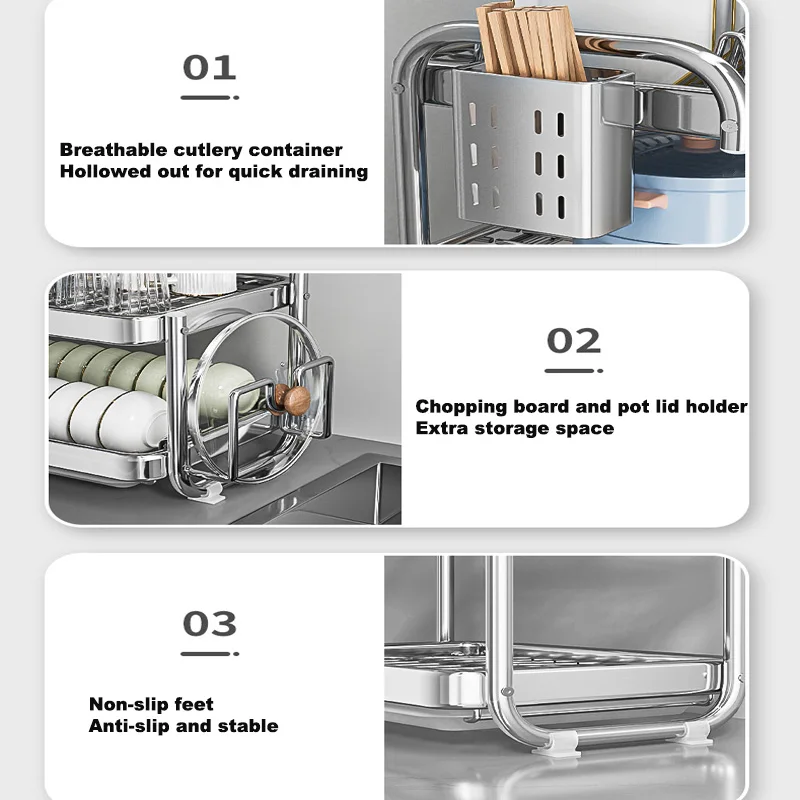 01

Breathable cutlery container
Hollowed out for quick draining

02

Chopping board and pot lid holder
Extra storage space

03

Non-slip feet
Anti-slip and stable