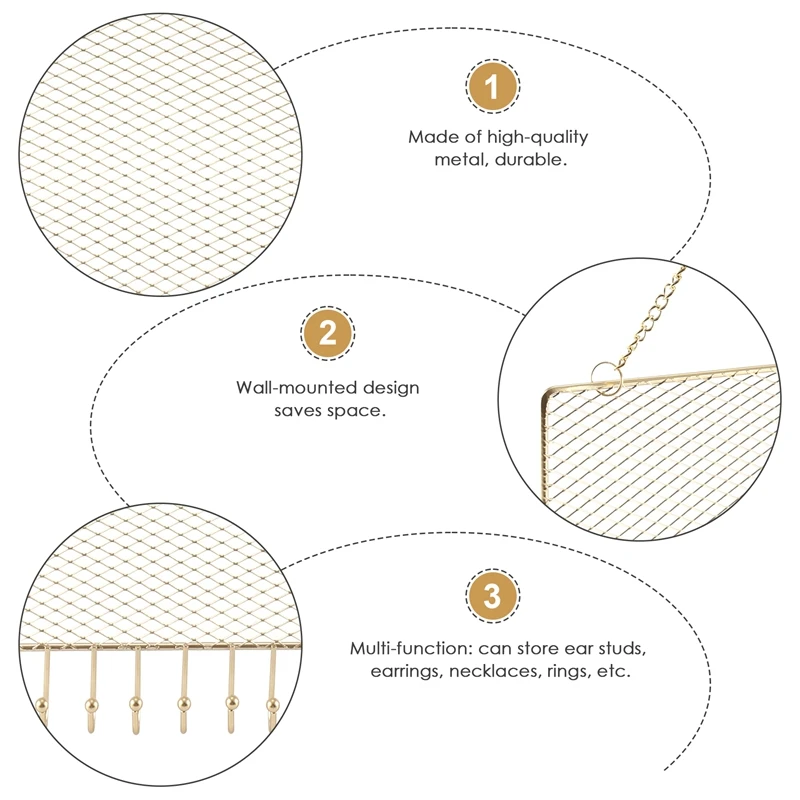 1

Made of high-quality metal, durable.

2

Wall-mounted design saves space.

3

Multi-function: can store ear studs, earrings, necklaces, rings, etc.