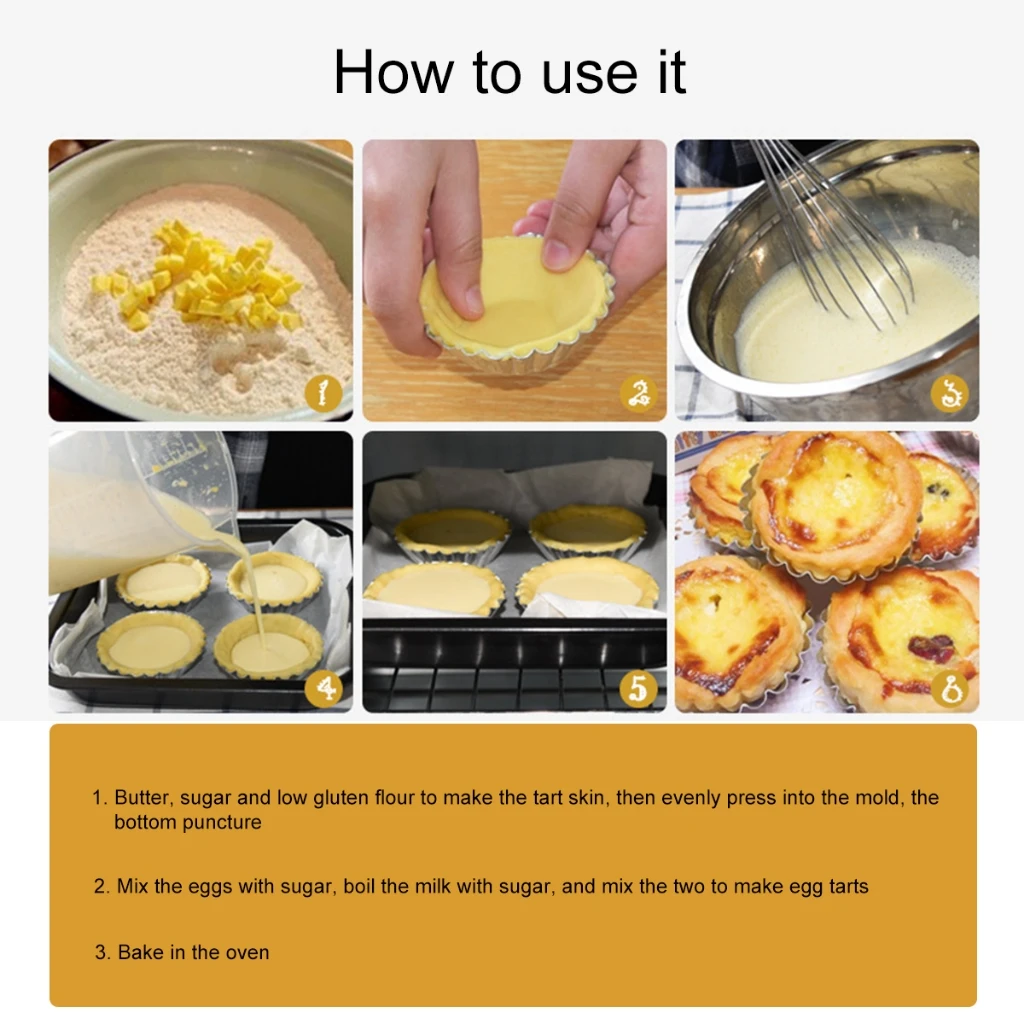 How to use it

1

2

3

4

5

6

1. Butter, sugar and low gluten flour to make the tart skin, then evenly press into the mold, the bottom puncture

2. Mix the eggs with sugar, boil the milk with sugar, and mix the two to make egg tarts

3. Bake in the oven