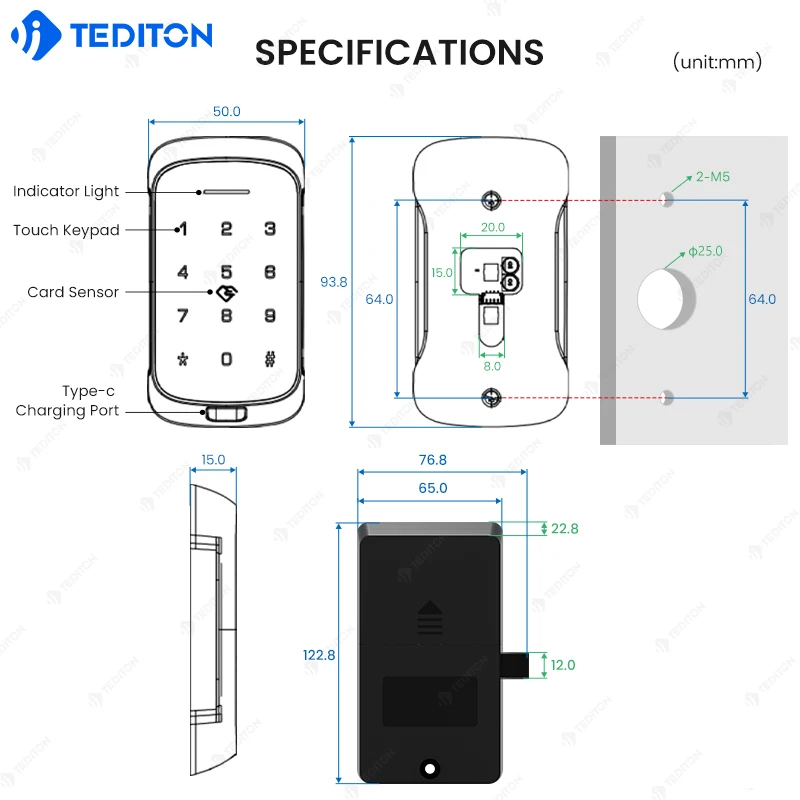 TEDITON

SPECIFICATIONS

(unit:mm)

50.0

Indicator Light

Touch Keypad

Card Sensor

Type-c Charging Port

1 2 3
4 5 6
7 8 9
* 0 #

93.8

64.0

20.0

15.0

8.0

2-M5

ϕ25.0

64.0

15.0

76.8

65.0

22.8

122.8

12.0