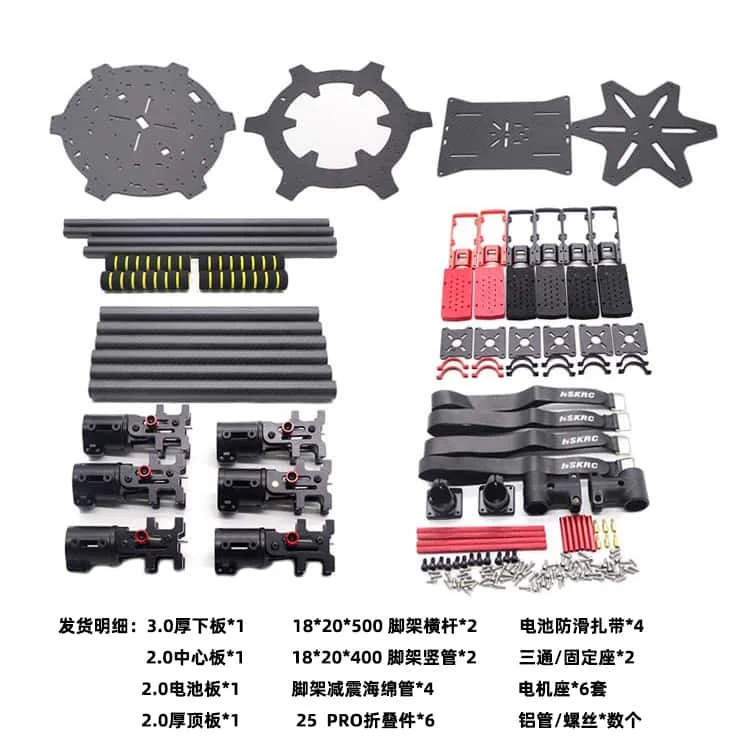 HSKRC
HSKRC
HSKRC
HSKRC

发货明细：3.0厚下板*1
2.0中心板*1
2.0电池板*1
2.0厚顶板*1

18*20*500 脚架横杆*2
18*20*400 脚架竖管*2
脚架减震海绵管*4
25 PRO折叠件*6

电池防滑扎带*4
三通/固定座*2
电机座*6套
铝管/螺丝*数个