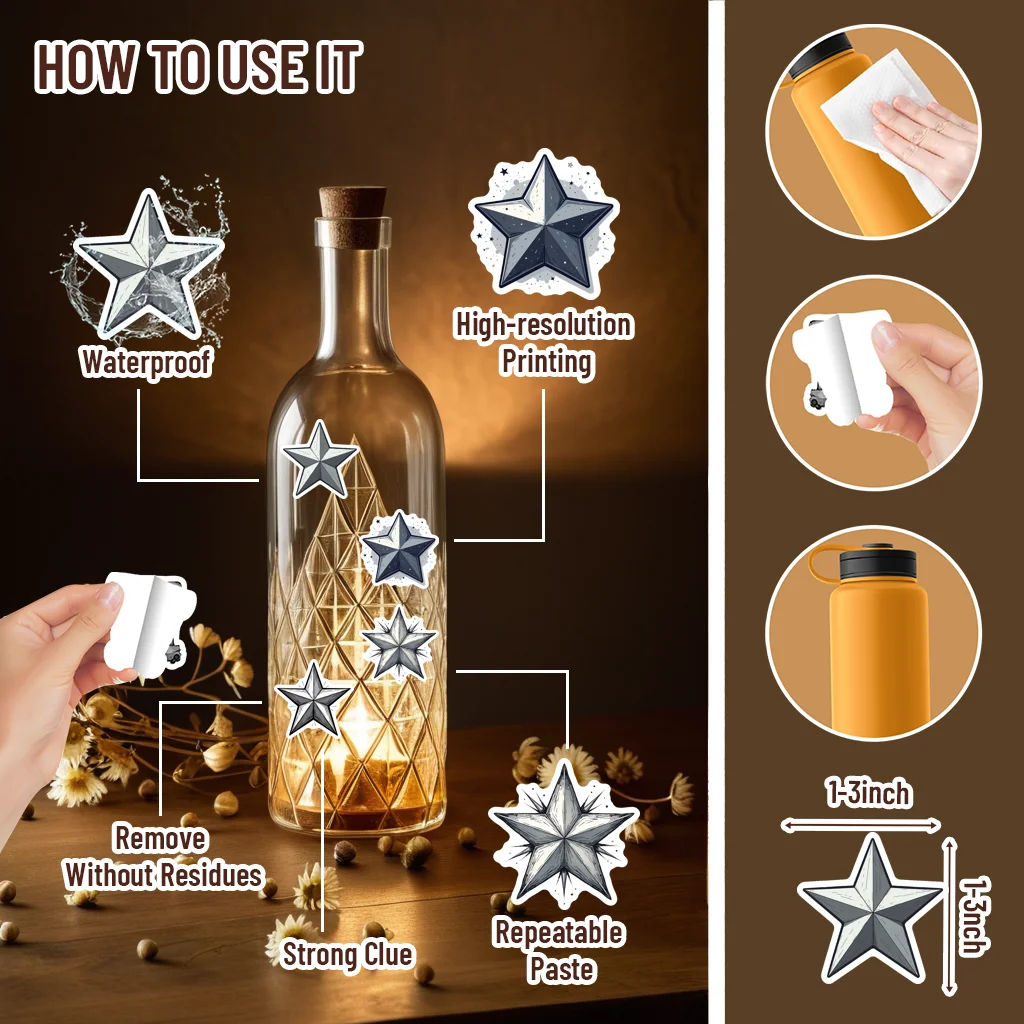 HOW TO USE IT

Waterproof

High-resolution Printing

Remove Without Residues

Strong Clue

Repeatable Paste

1-3inch

1-3inch