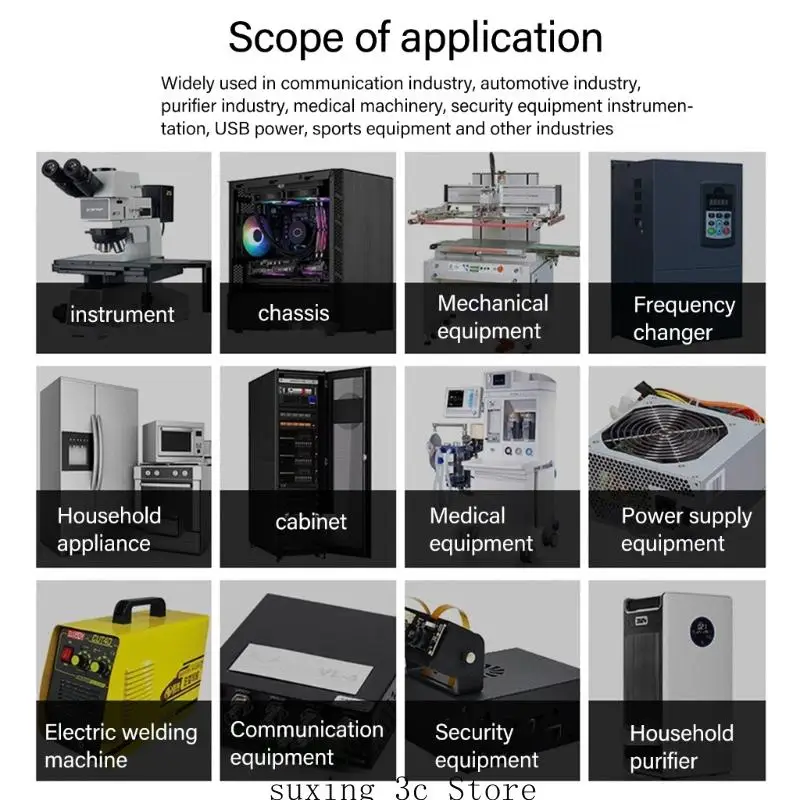 Scope of application

Widely used in communication industry, automotive industry, purifier industry, medical machinery, security equipment instrumentation, USB power, sports equipment and other industries

instrument

chassis

Mechanical equipment

Frequency changer

Household appliance

cabinet

Medical equipment

Power supply equipment

Electric welding machine

Communication equipment

Security equipment

Household purifier

suxing 3c Store