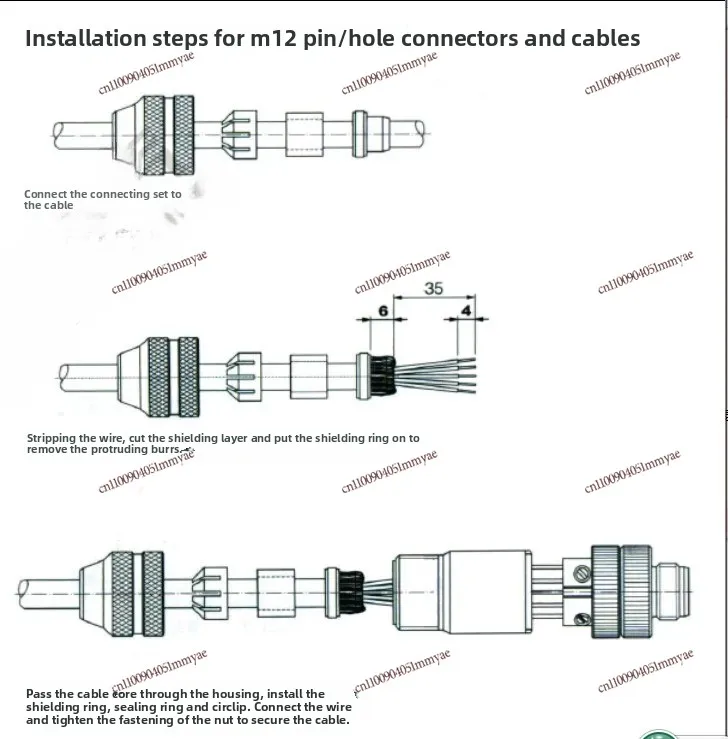 Installation steps for m12 pin/hole connectors and cables

cn1100904051mmyae cn1100904051mmyae cn1100904051mmyae

Connect the connecting set to the cable

cn1100904051mmyae cn1100904051mmyae cn1100904051mmyae

35

6

4

Stripping the wire, cut the shielding layer and put the shielding ring on to remove the protruding burrs.

cn1100904051mmyae cn1100904051mmyae cn1100904051mmyae

cn1100904051mmyae cn1100904051mmyae cn1100904051mmyae

Pass the cable core through the housing, install the shielding ring, sealing ring and circlip. Connect the wire and tighten the fastening of the nut to secure the cable.