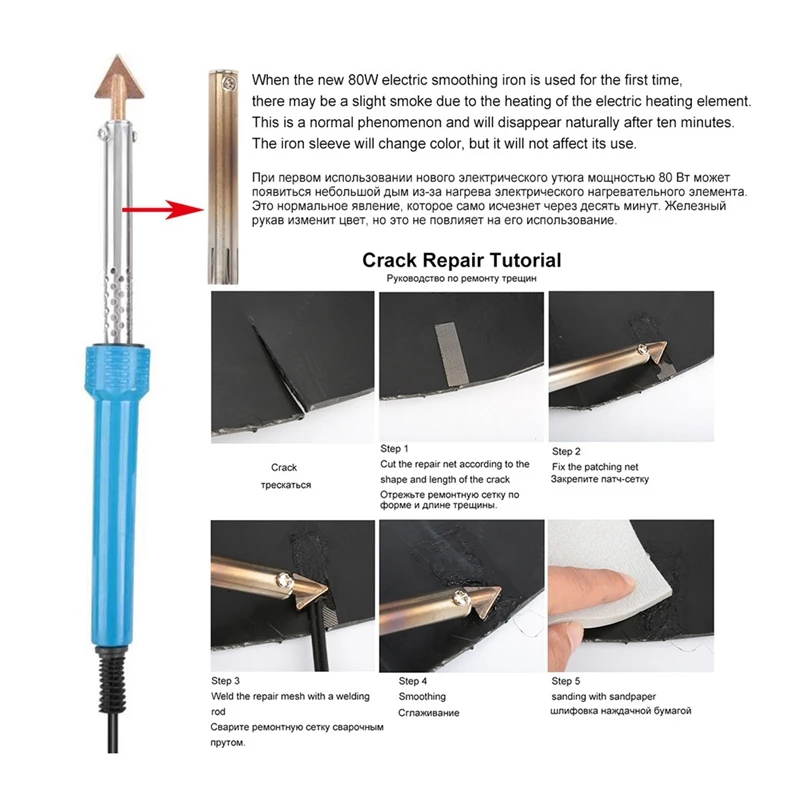 When the new 80W electric smoothing iron is used for the first time, there may be a slight smoke due to the heating of the electric heating element. This is a normal phenomenon and will disappear naturally after ten minutes. The iron sleeve will change color, but it will not affect its use.

При первом использовании нового электрического утюга мощностью 80 Вт может появиться небольшой дым из-за нагрева электрического нагревательного элемента. Это нормальное явление, которое само исчезнет через десять минут. Железный рукав изменит цвет, но это не повлияет на его использование.

Crack Repair Tutorial

Руководство по ремонту трещин

Crack

трескаться

Step 1

Cut the repair net according to the shape and length of the crack

Отрежьте ремонтную сетку по форме и длине трещины.

Step 2

Fix the patching net

Закрепите патч-сетку

Step 3

Weld the repair mesh with a welding rod

Сварите ремонтную сетку сварочным прутом.

Step 4

Smoothing

Сглаживание

Step 5

sanding with sandpaper

шлифовка наждачной бумагой