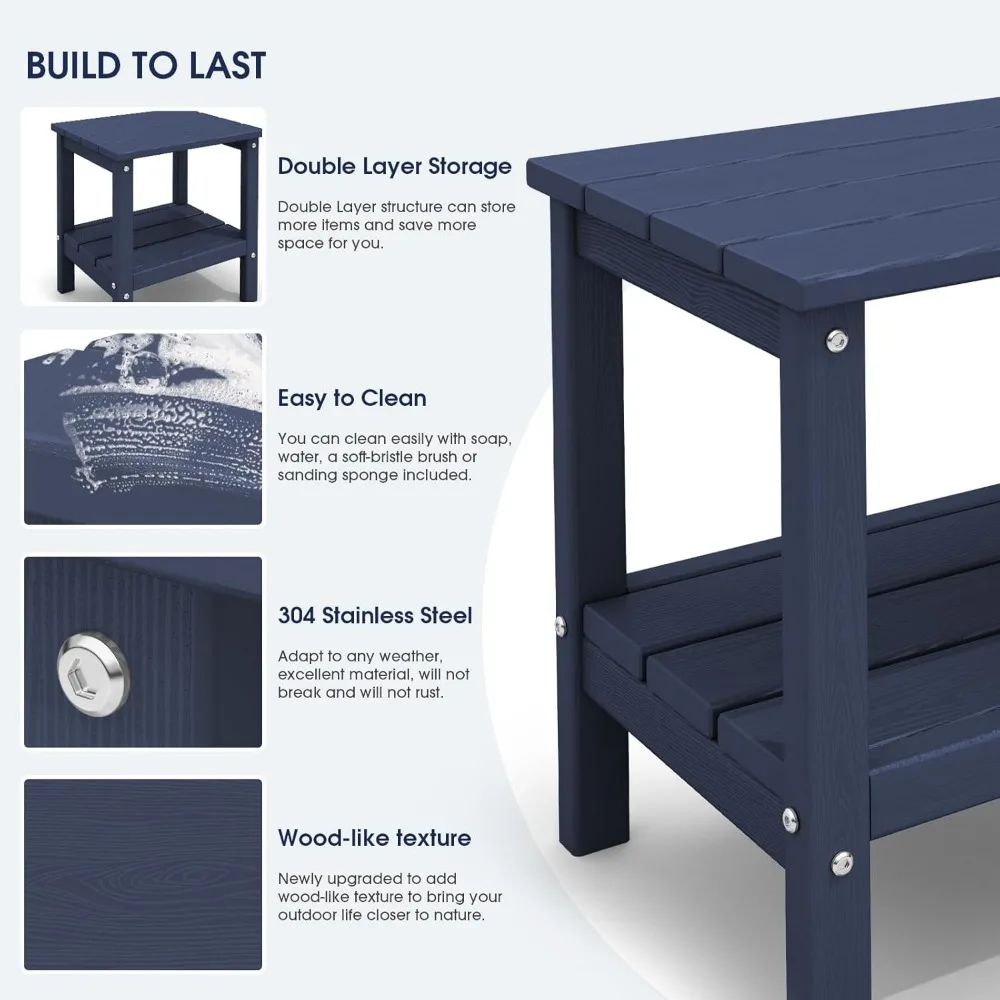 BUILD TO LAST

Double Layer Storage

Double Layer structure can store more items and save more space for you.

Easy to Clean

You can clean easily with soap, water, a soft-bristle brush or sanding sponge included.

304 Stainless Steel

Adapt to any weather, excellent material, will not break and will not rust.

Wood-like texture

Newly upgraded to add wood-like texture to bring your outdoor life closer to nature.