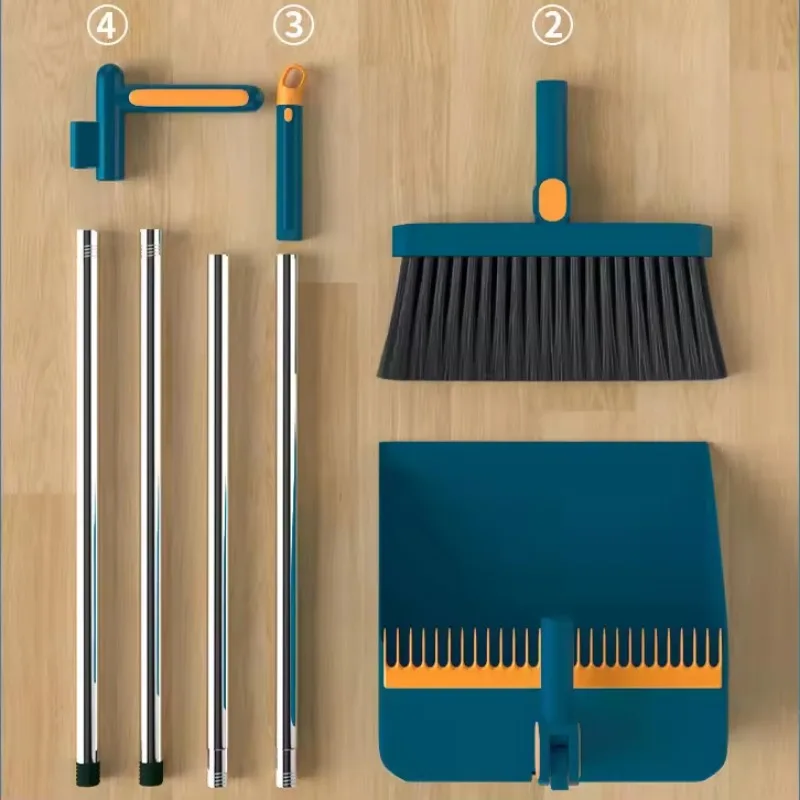 ④ ③ ②