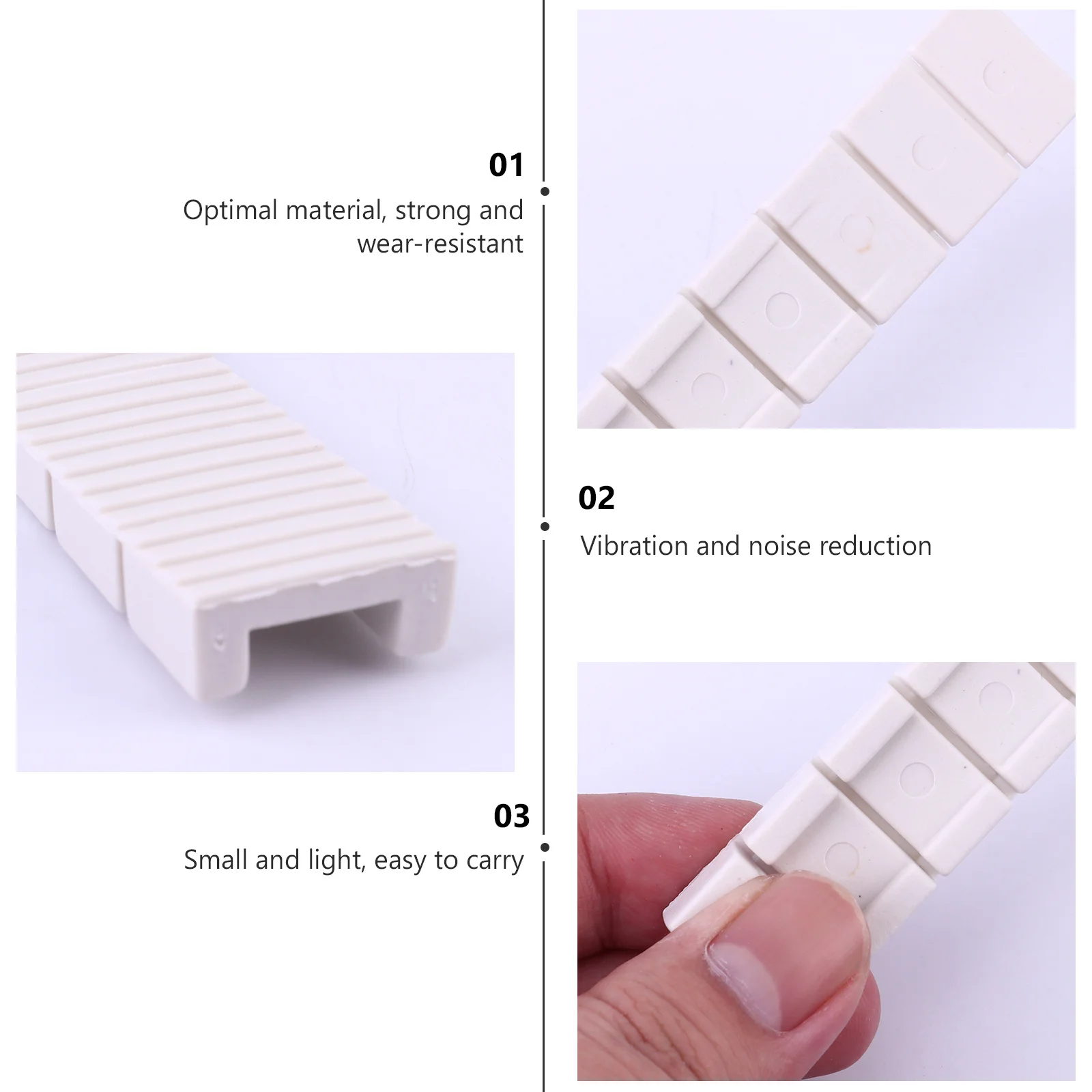 01
Optimal material, strong and wear-resistant

02
Vibration and noise reduction

03
Small and light, easy to carry