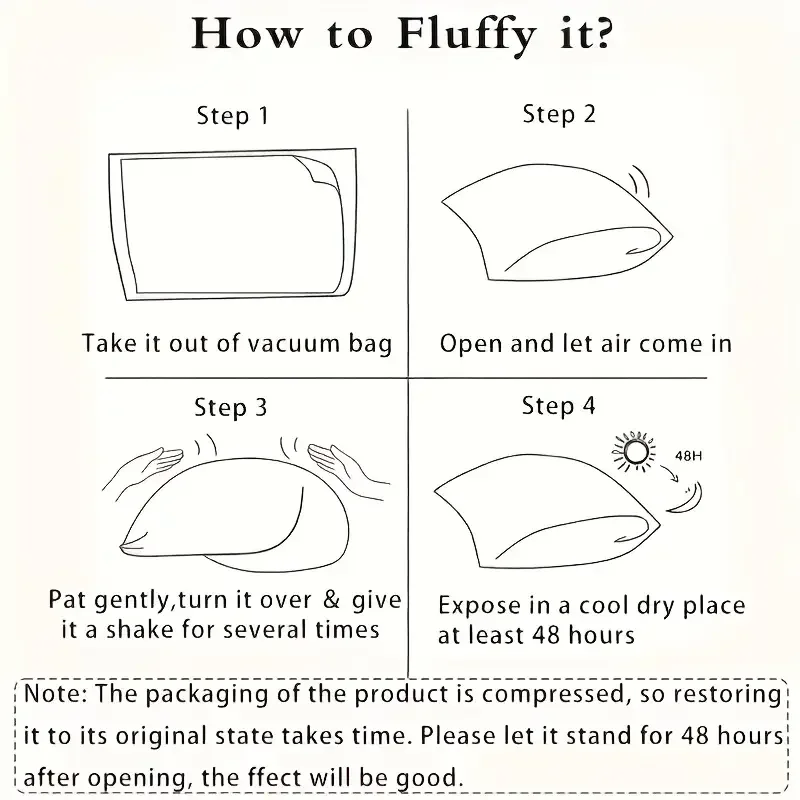 How to Fluffy it?

Step 1

Take it out of vacuum bag

Step 2

Open and let air come in

Step 3

Pat gently,turn it over & give it a shake for several times

Step 4

48H

Expose in a cool dry place at least 48 hours

Note: The packaging of the product is compressed, so restoring it to its original state takes time. Please let it stand for 48 hours after opening, the ffect will be good.