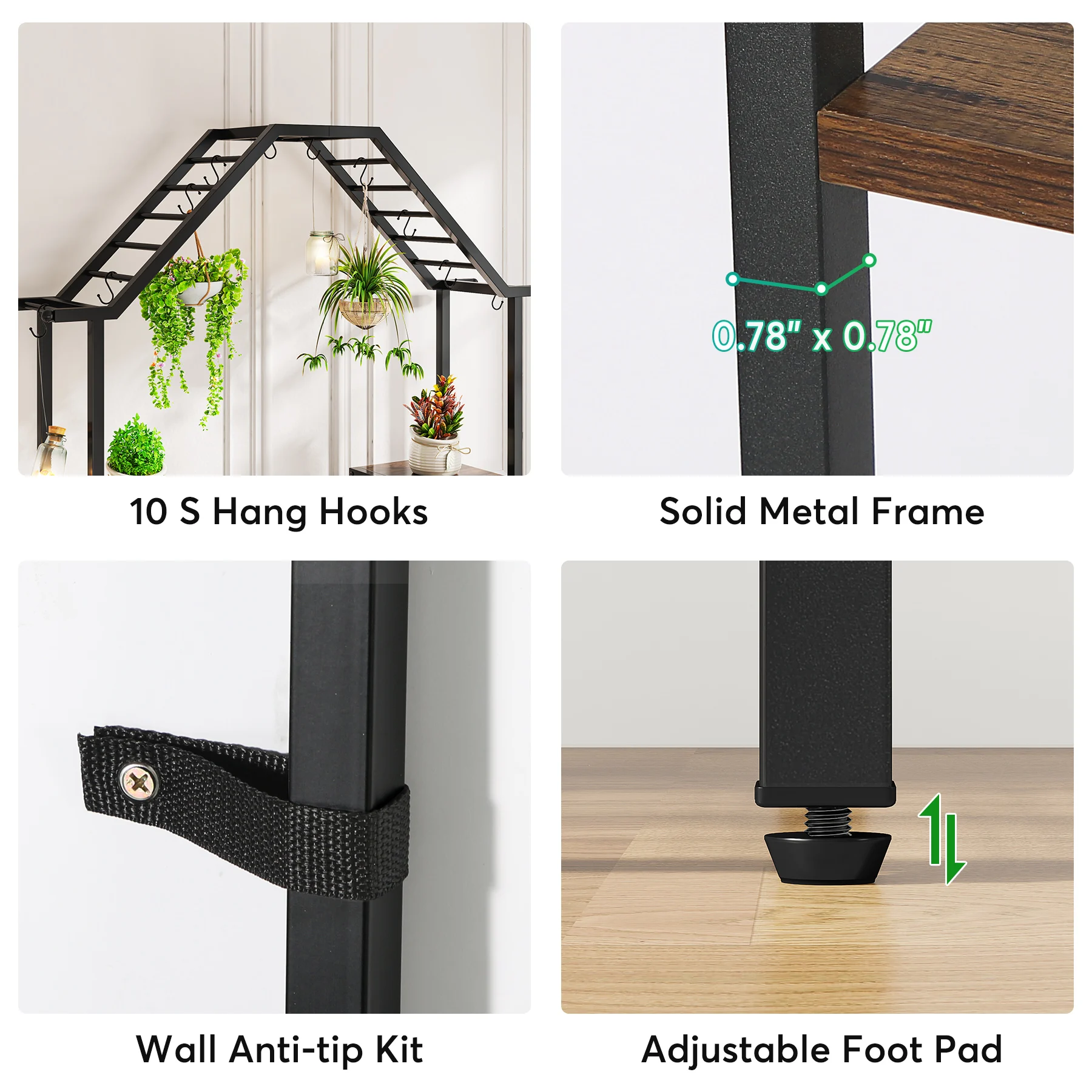 10 S Hang Hooks

0.78" x 0.78"

Solid Metal Frame

Wall Anti-tip Kit

Adjustable Foot Pad