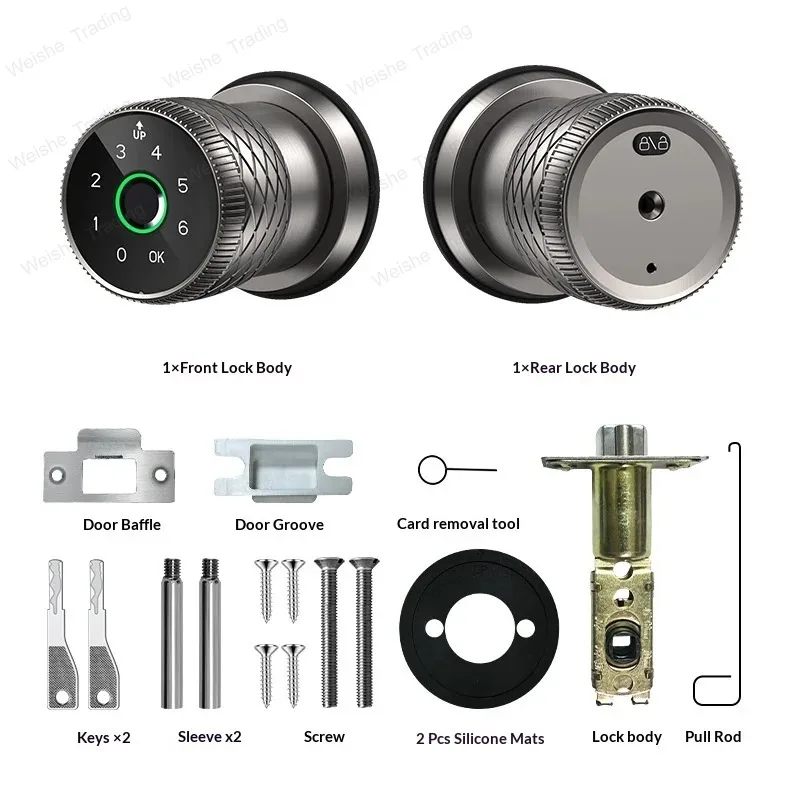 Weishe Trading
Weishe Trading
Weishe Trading
Weishe Trading
Weishe Trading
Weishe Trading

UP
3 4
2 5
1 6
0 OK

1×Front Lock Body

1×Rear Lock Body

Door Baffle

Door Groove

Card removal tool

Keys ×2

Sleeve x2

Screw

2 Pcs Silicone Mats

Lock body

Pull Rod